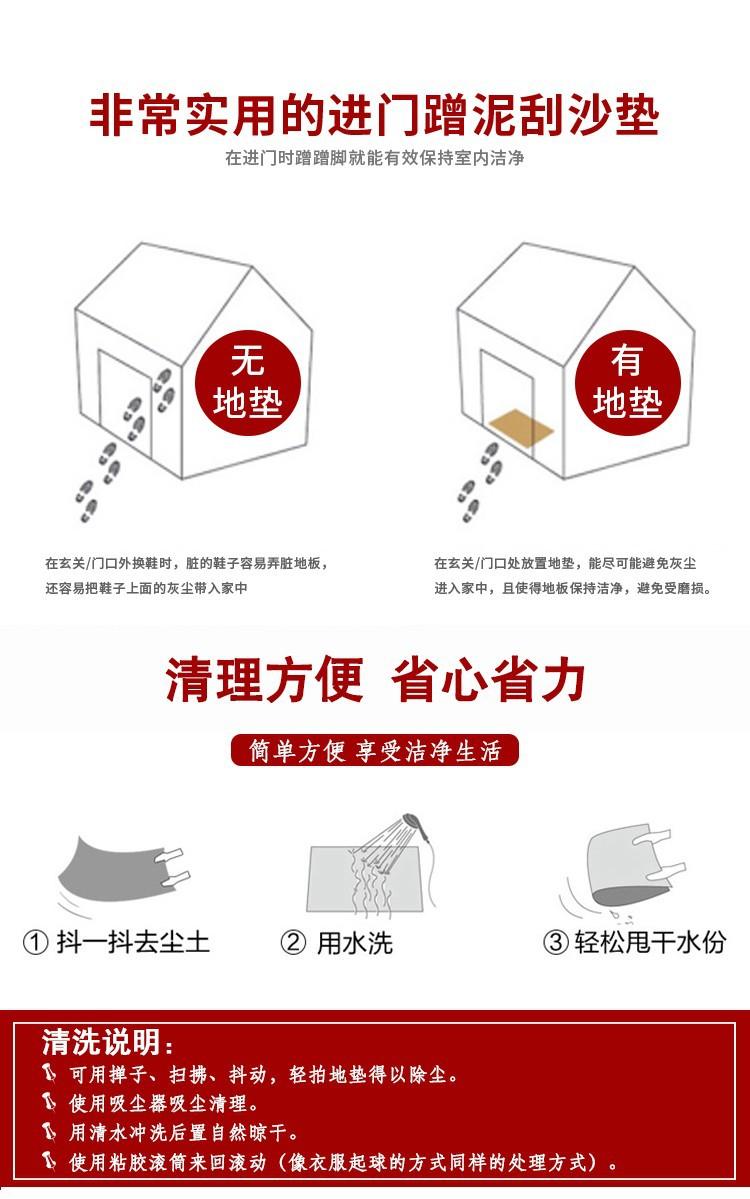 非常实用的进门蹭泥刮沙垫

在进门时蹭蹭脚就能有效保持室内洁净

无地垫

有地垫

在玄关/门口外换鞋时，脏的鞋子容易弄脏地板，还容易把鞋子上面的灰尘带入家中

在玄关/门口处放置地垫，能尽可能避免灰尘进入家中，且使得地板保持洁净，避免受磨损。

清理方便 省心省力

简单方便 享受洁净生活

① 抖一抖去尘土

② 用水洗

③ 轻松甩干水份

清洗说明：

可用掸子、扫拂、抖动，轻拍地垫得以除尘。

使用吸尘器吸尘清理。

用清水冲洗后置自然晾干。

使用粘胶滚筒来回滚动（像衣服起球的方式同样的处理方式）。