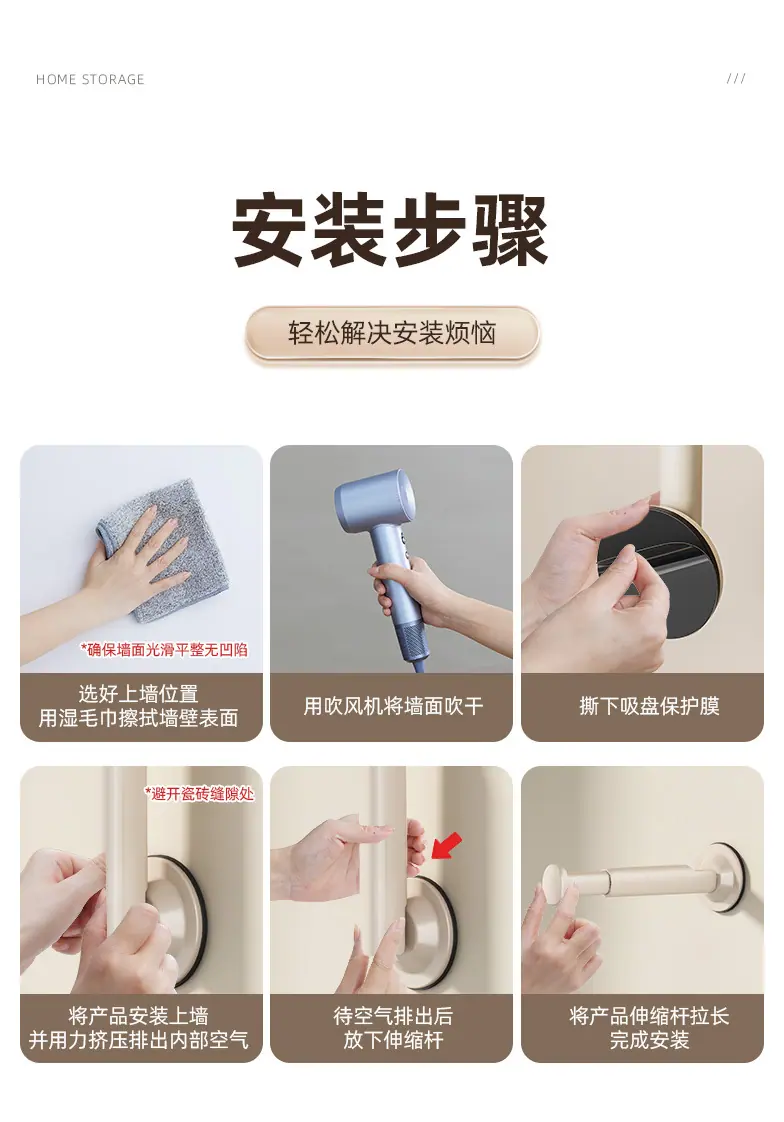 HOME STORAGE

///

安装步骤

轻松解决安装烦恼

*确保墙面光滑平整无凹陷

选好上墙位置
用湿毛巾擦拭墙壁表面

用吹风机将墙面吹干

撕下吸盘保护膜

*避开瓷砖缝隙处

将产品安装上墙
并用力挤压排出内部空气

待空气排出后
放下伸缩杆

将产品伸缩杆拉长
完成安装