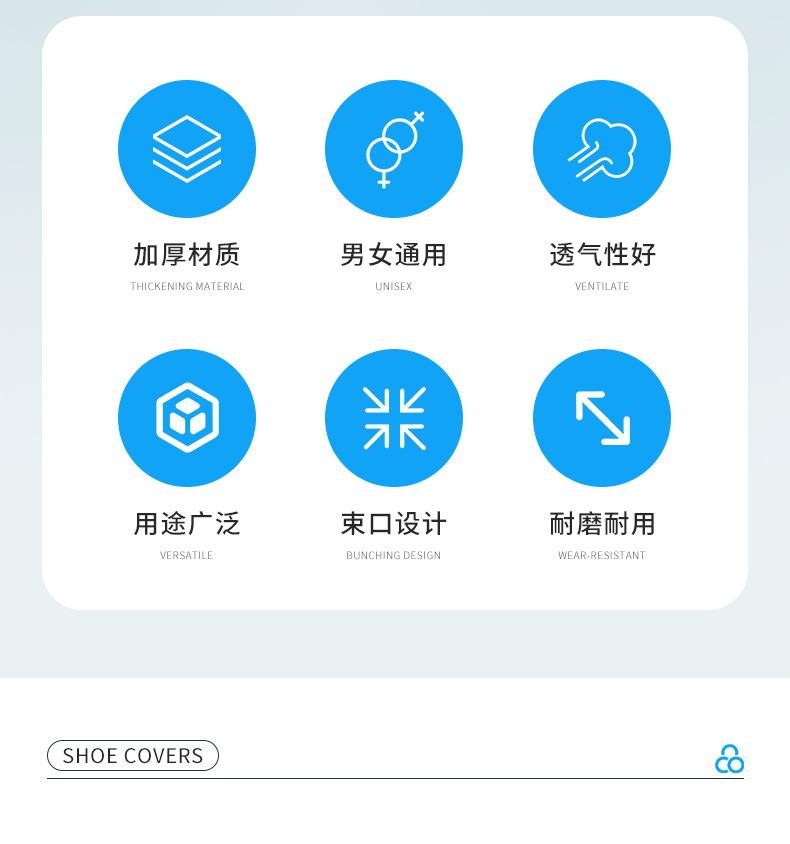 加厚材质
THICKENING MATERIAL

男女通用
UNISEX

透气性好
VENTILATE

用途广泛
VERSATILE

束口设计
BUNCHING DESIGN

耐磨耐用
WEAR-RESISTANT

SHOE COVERS