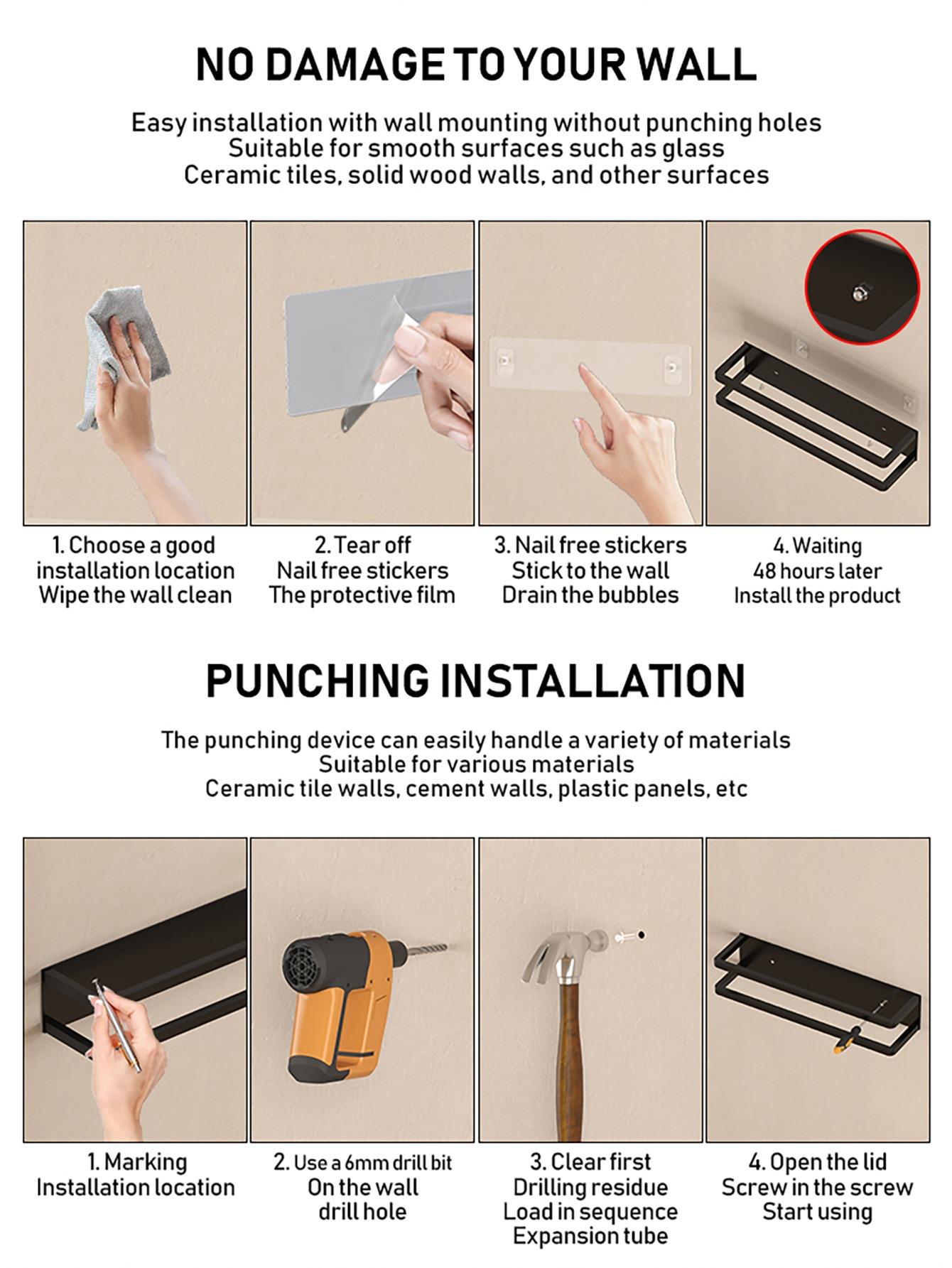 NO DAMAGE TO YOUR WALL

Easy installation with wall mounting without punching holes
Suitable for smooth surfaces such as glass
Ceramic tiles, solid wood walls, and other surfaces

1. Choose a good installation location Wipe the wall clean

2. Tear off Nail free stickers The protective film

3. Nail free stickers Stick to the wall Drain the bubbles

4. Waiting 48 hours later Install the product

PUNCHING INSTALLATION

The punching device can easily handle a variety of materials
Suitable for various materials
Ceramic tile walls, cement walls, plastic panels, etc

1. Marking Installation location

2. Use a 6mm drill bit On the wall drill hole

3. Clear first Drilling residue Load in sequence Expansion tube

4. Open the lid Screw in the screw Start using