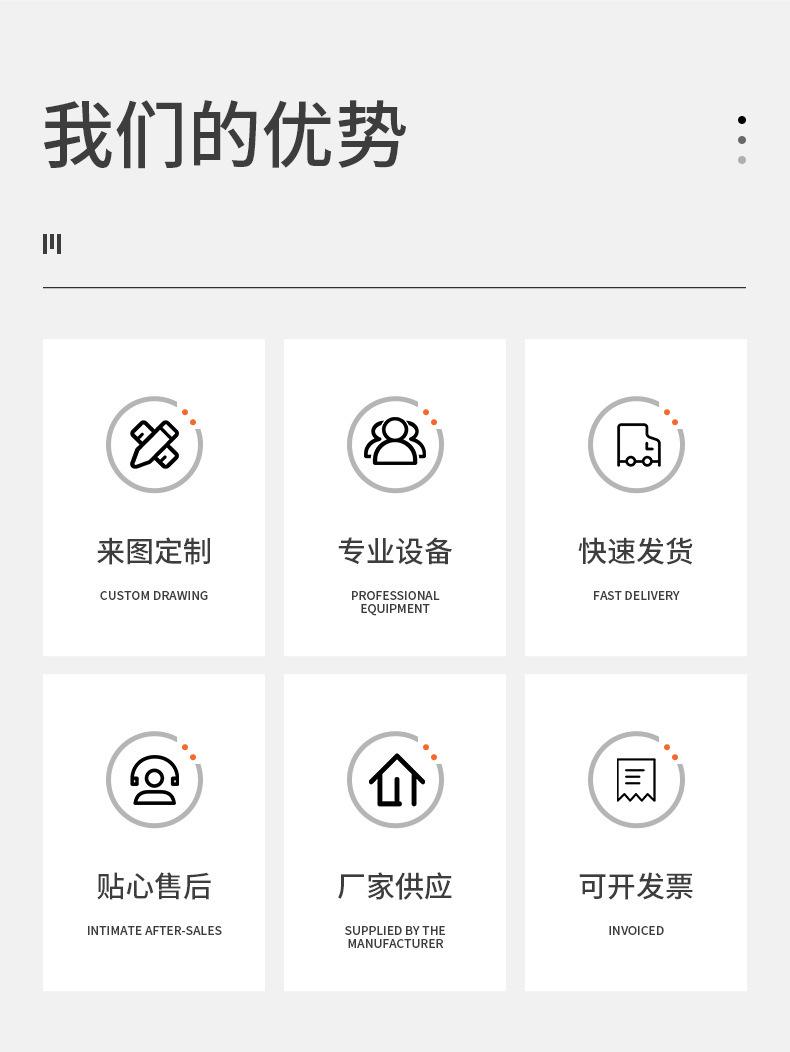 我们的优势

来图定制
CUSTOM DRAWING

专业设备
PROFESSIONAL EQUIPMENT

快速发货
FAST DELIVERY

贴心售后
INTIMATE AFTER-SALES

厂家供应
SUPPLIED BY THE MANUFACTURER

可开发票
INVOICED