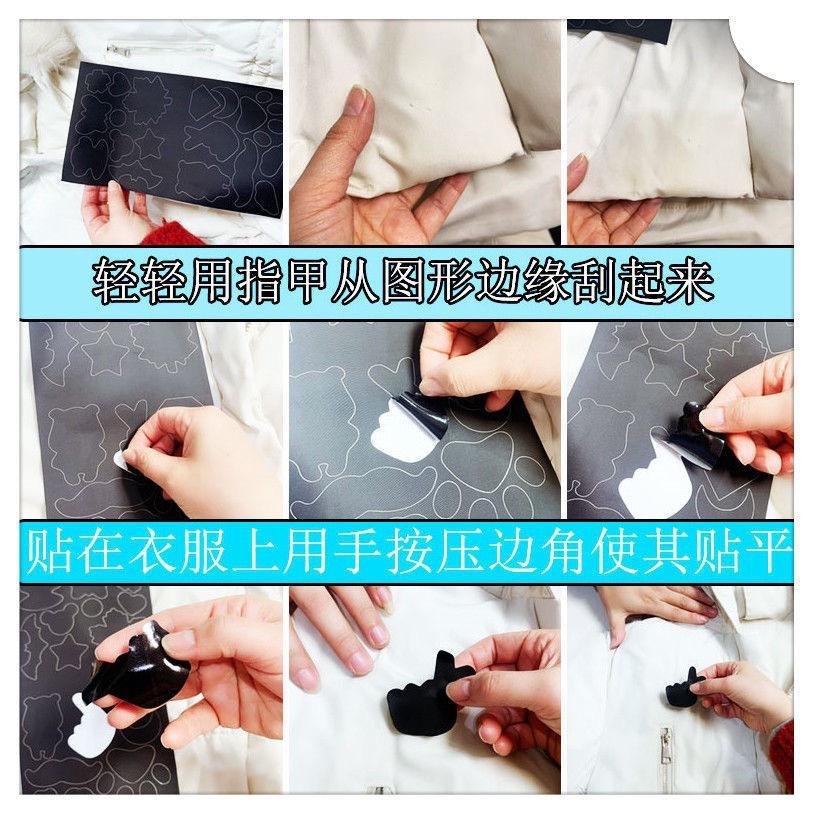 轻轻用指甲从图形边缘刮起来

贴在衣服上用手按压边角使其贴平