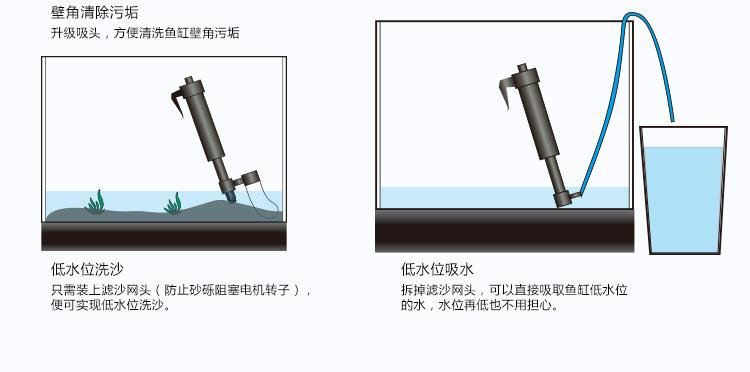 壁角清除污垢
升级吸头，方便清洗鱼缸壁角污垢

低水位洗沙
只需装上滤沙网头（防止砂砾阻塞电机转子），便可实现低水位洗沙。

低水位吸水
拆掉滤沙网头，可以直接吸取鱼缸低水位的水，水位再低也不用担心。