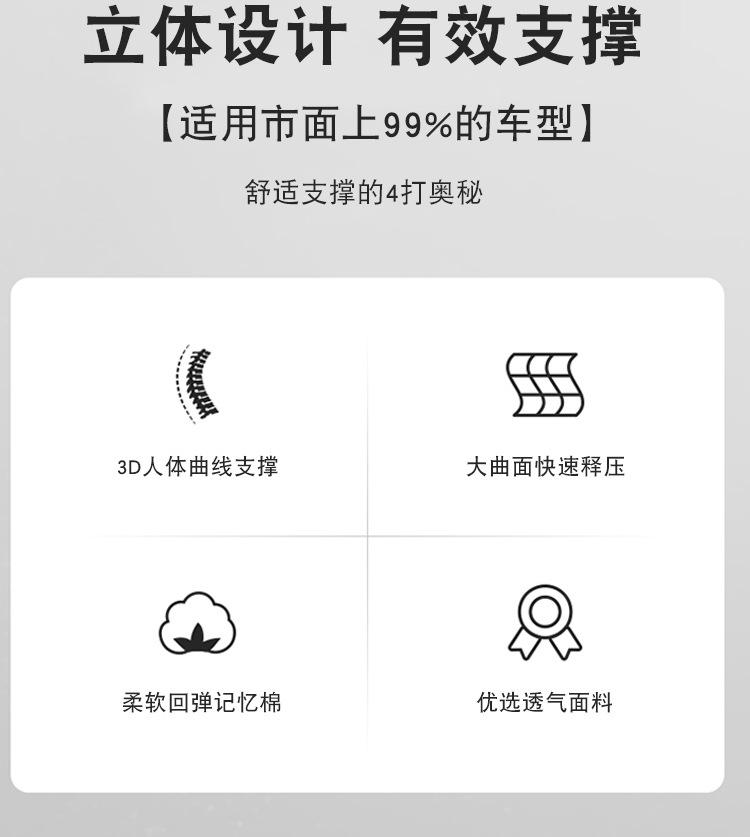 立体设计 有效支撑

【适用市面上99%的车型】

舒适支撑的4打奥秘

3D人体曲线支撑

大曲面快速释压

柔软回弹记忆棉

优选透气面料