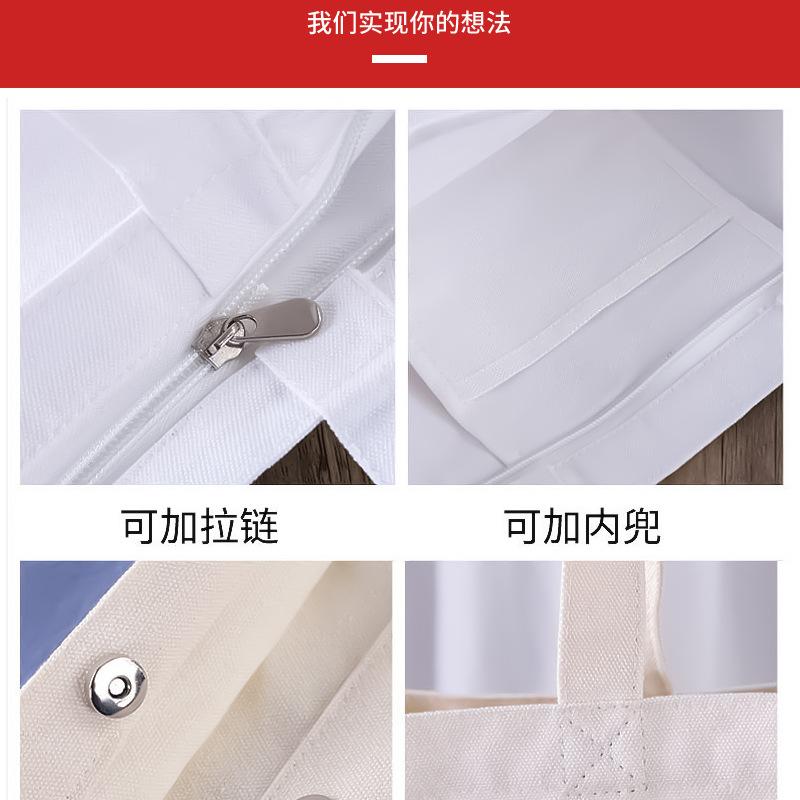 我们实现你的想法

可加拉链

可加内兜