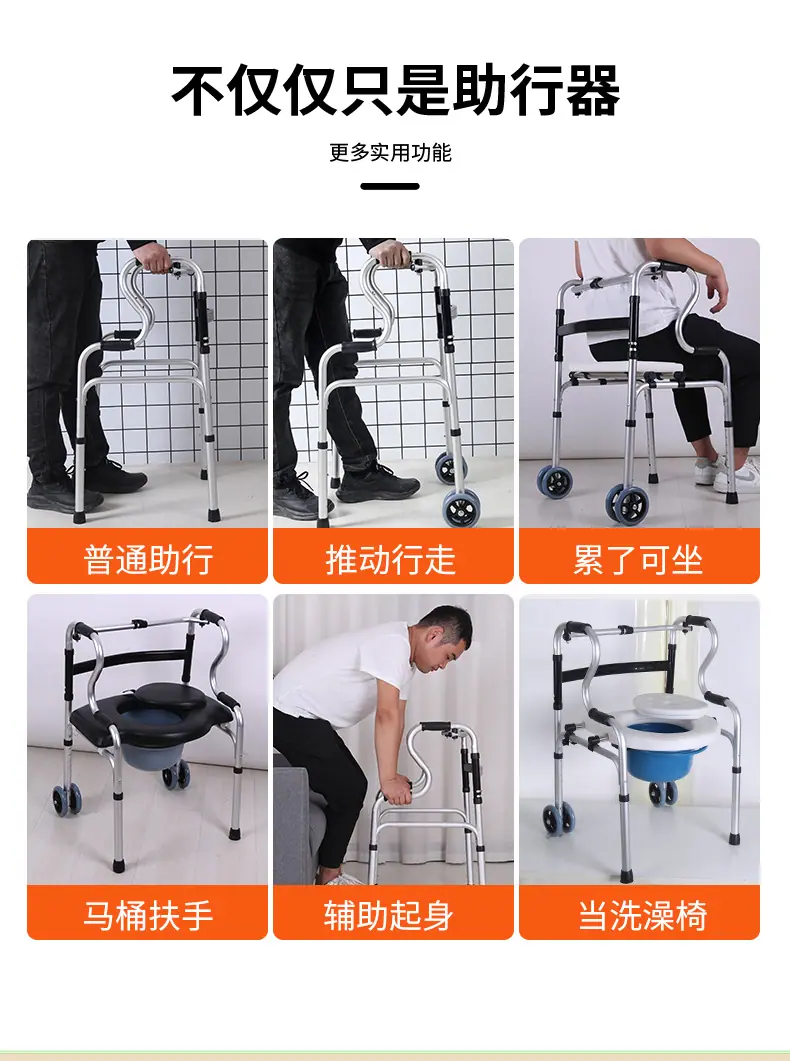 不仅仅只是助行器

更多实用功能

普通助行

推动行走

累了可坐

马桶扶手

辅助起身

当洗澡椅