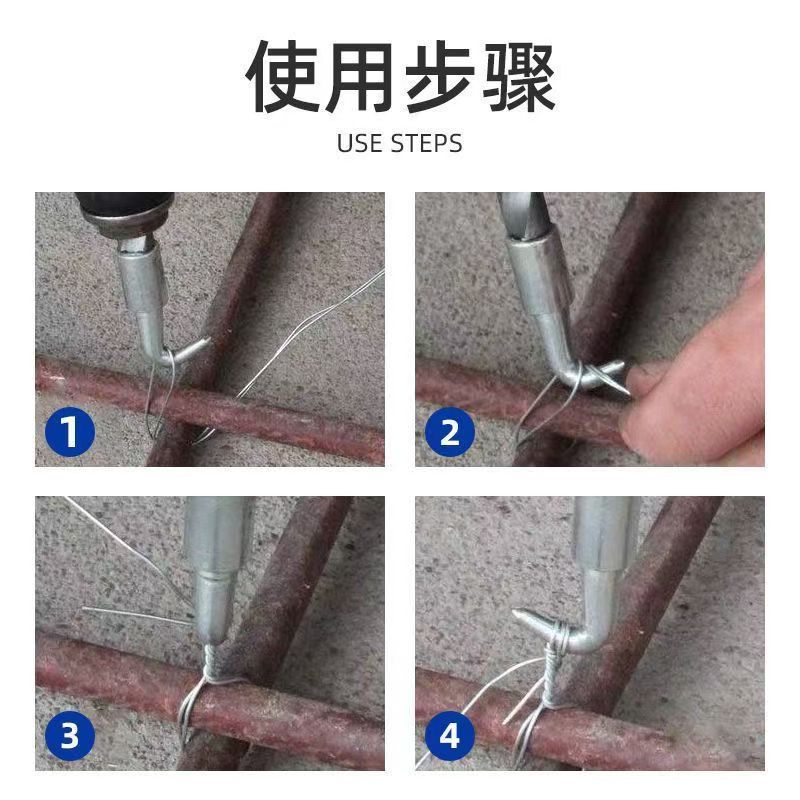 使用步骤
USE STEPS

1

2

3

4