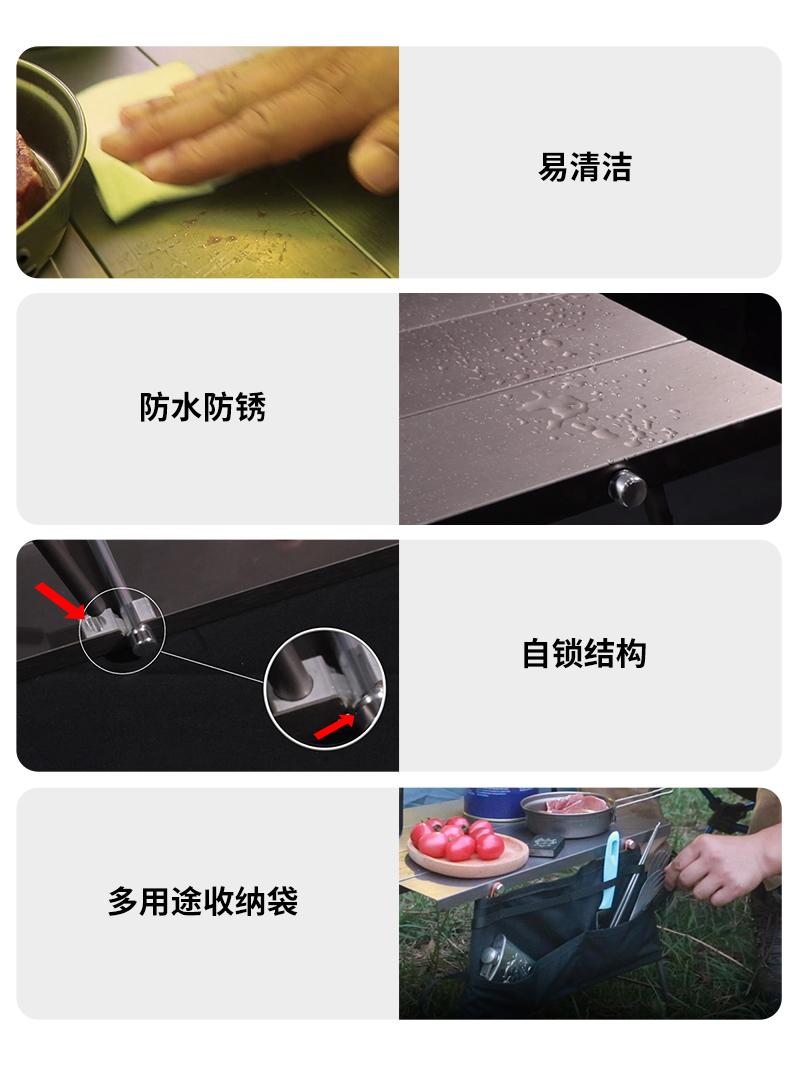 易清洁

防水防锈

自锁结构

多用途收纳袋