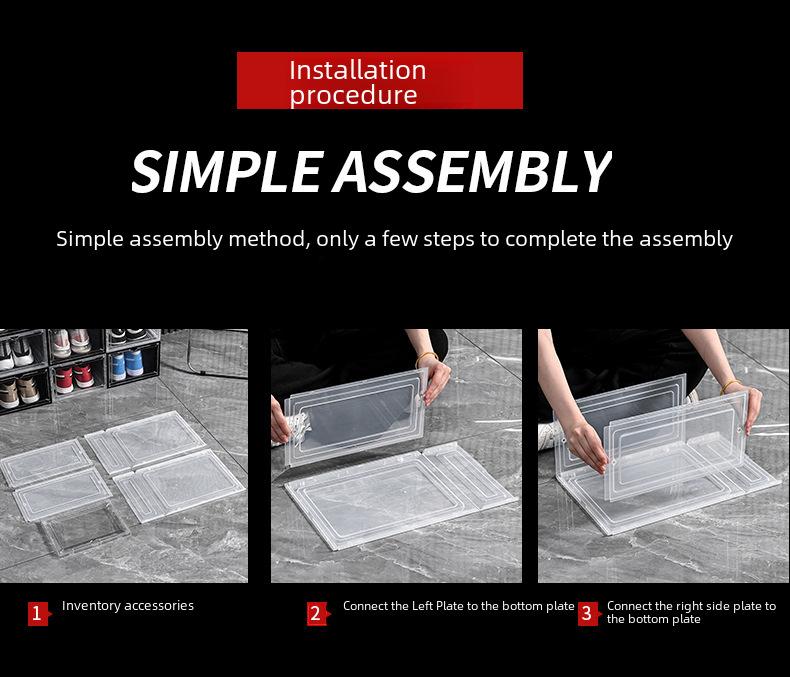 Installation procedure

SIMPLE ASSEMBLY

Simple assembly method, only a few steps to complete the assembly

1 Inventory accessories

2 Connect the Left Plate to the bottom plate

3 Connect the right side plate to the bottom plate