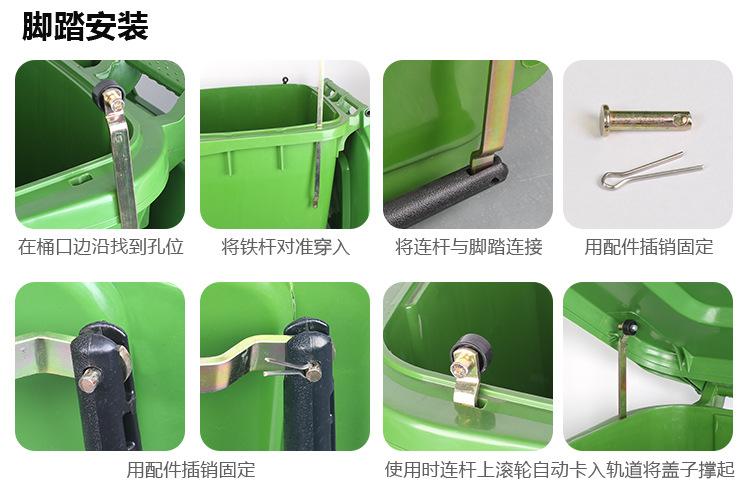 脚踏安装

在桶口边沿找到孔位

将铁杆对准穿入

将连杆与脚踏连接

用配件插销固定

用配件插销固定

使用时连杆上滚轮自动卡入轨道将盖子撑起