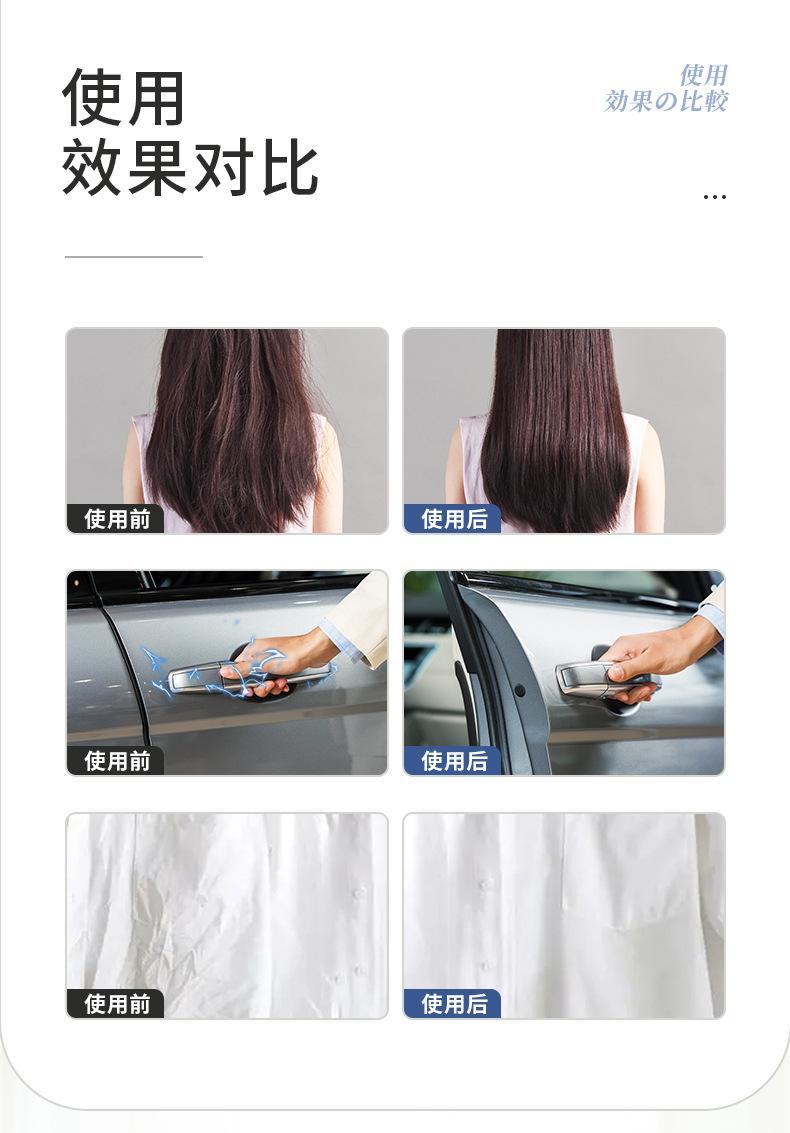 使用
效果对比

使用
効果の比較

...

使用前

使用后

使用前

使用后

使用前

使用后