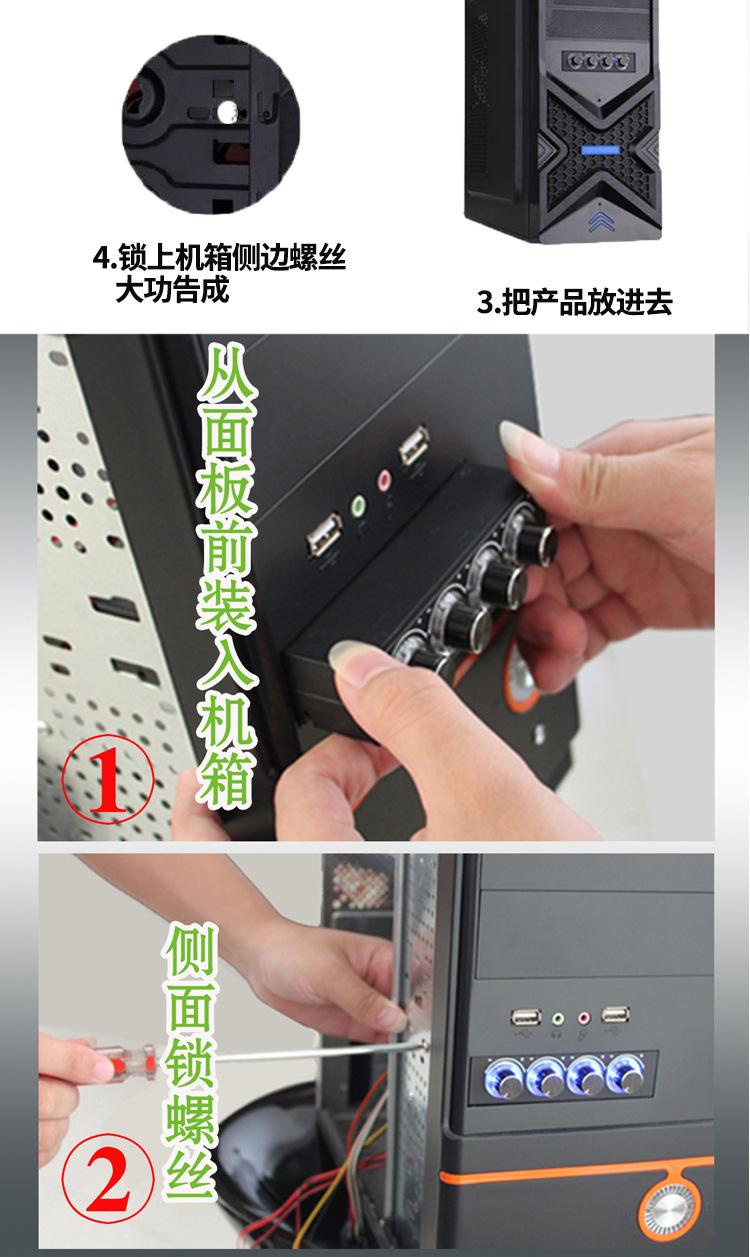 4.锁上机箱侧边螺丝
大功告成

3.把产品放进去

从面板前装入机箱

①

侧面锁螺丝

②