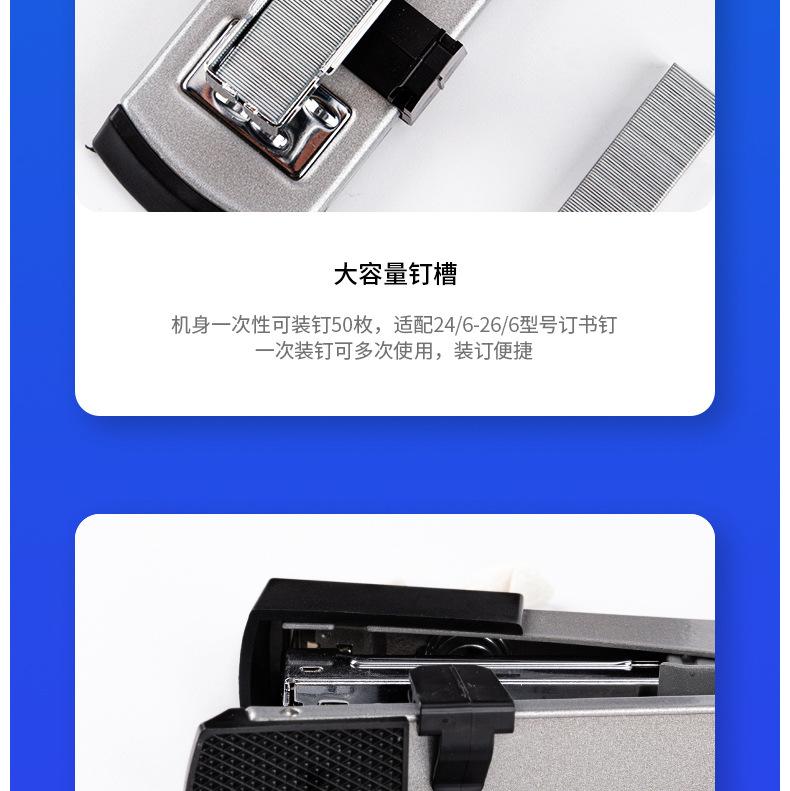 大容量钉槽

机身一次性可装钉50枚，适配24/6-26/6型号订书钉
一次装钉可多次使用，装订便捷