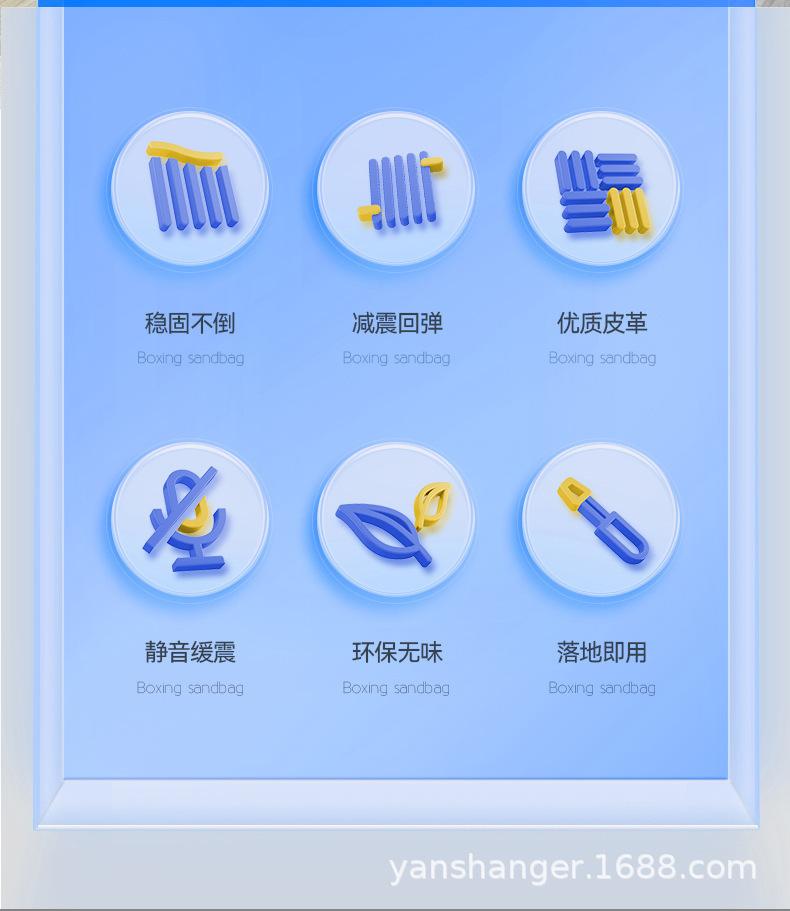 稳固不倒
Boxing sandbag

减震回弹
Boxing sandbag

优质皮革
Boxing sandbag

静音缓震
Boxing sandbag

环保无味
Boxing sandbag

落地即用
Boxing sandbag

yanshanger.1688.com