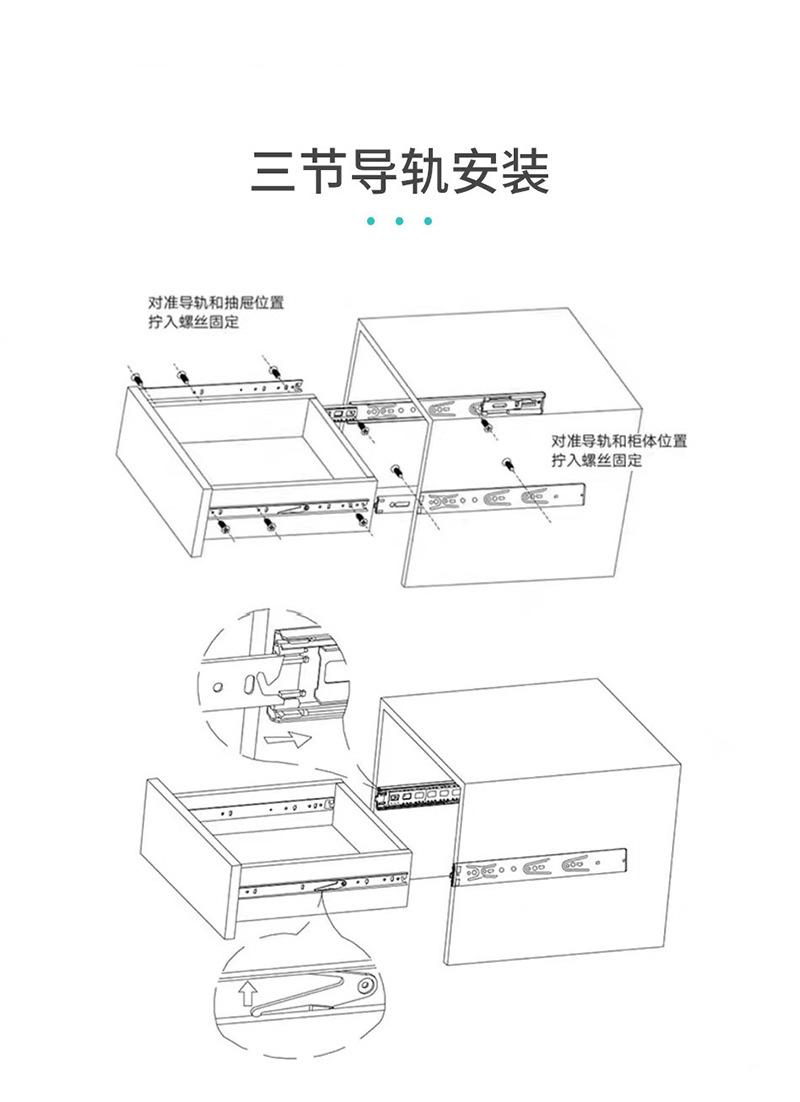 三节导轨安装

对准导轨和抽屉位置
拧入螺丝固定

对准导轨和柜体位置
拧入螺丝固定