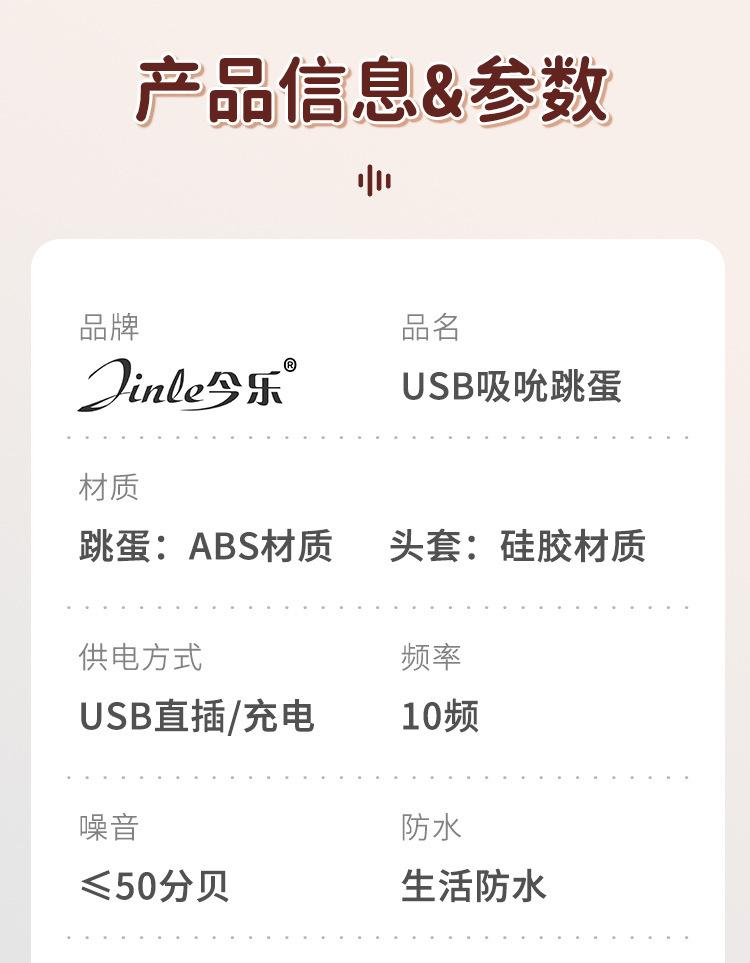 产品信息&参数

品牌
Jinle今乐®

品名
USB吸吮跳蛋

材质
跳蛋：ABS材质 头套：硅胶材质

供电方式
USB直插/充电

频率
10频

噪音
≤50分贝

防水
生活防水