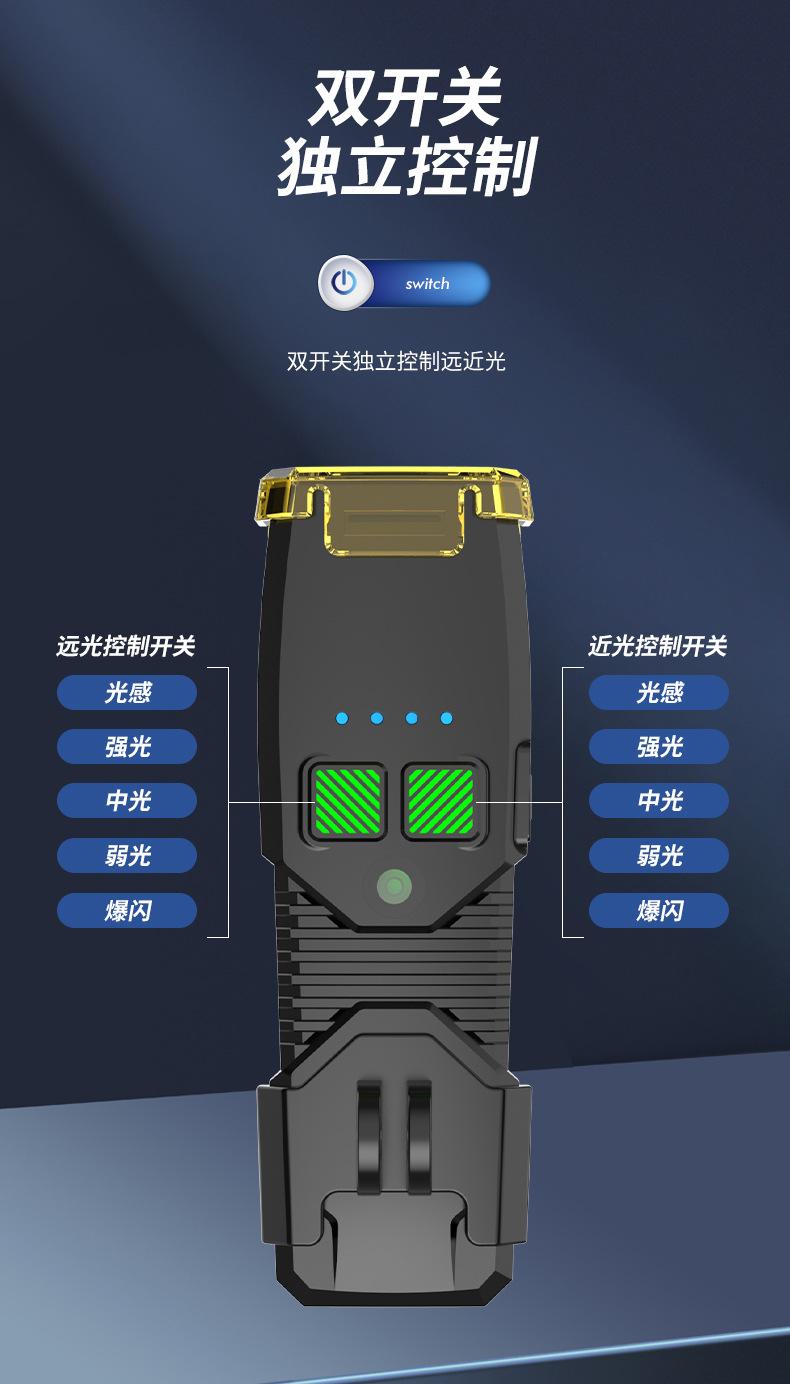 双开关
独立控制

switch

双开关独立控制远近光

远光控制开关
光感
强光
中光
弱光
爆闪

近光控制开关
光感
强光
中光
弱光
爆闪