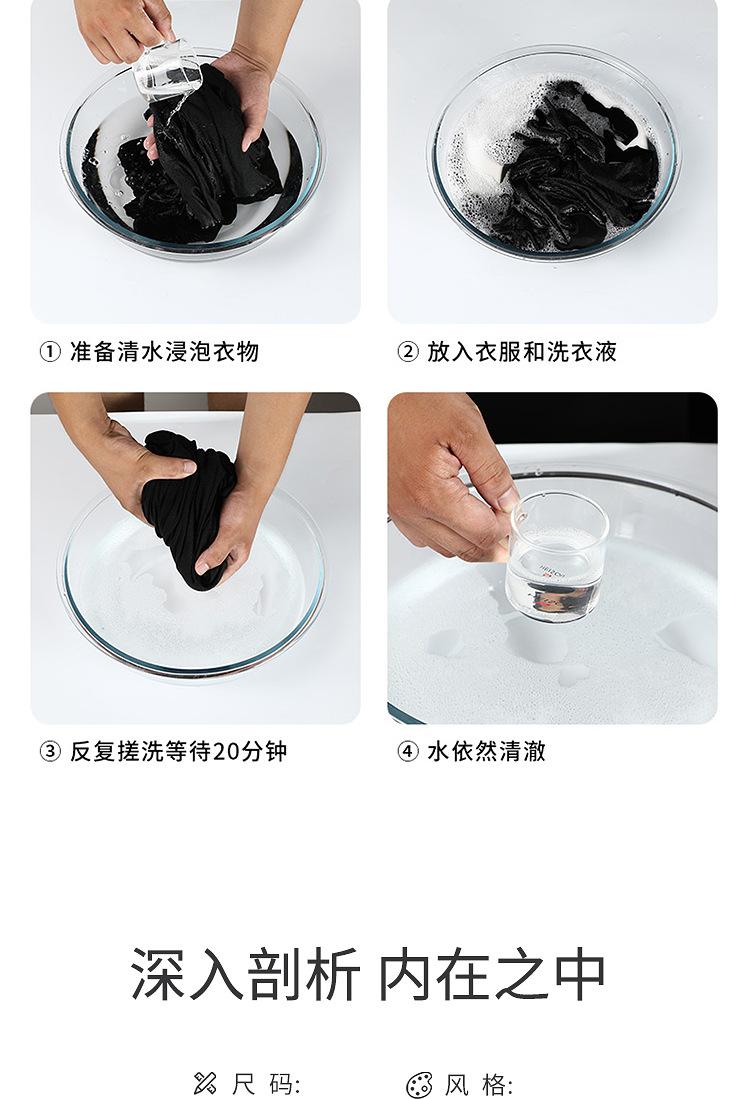 ① 准备清水浸泡衣物

② 放入衣服和洗衣液

③ 反复搓洗等待20分钟

④ 水依然清澈

深入剖析 内在之中

尺 码:

风 格: