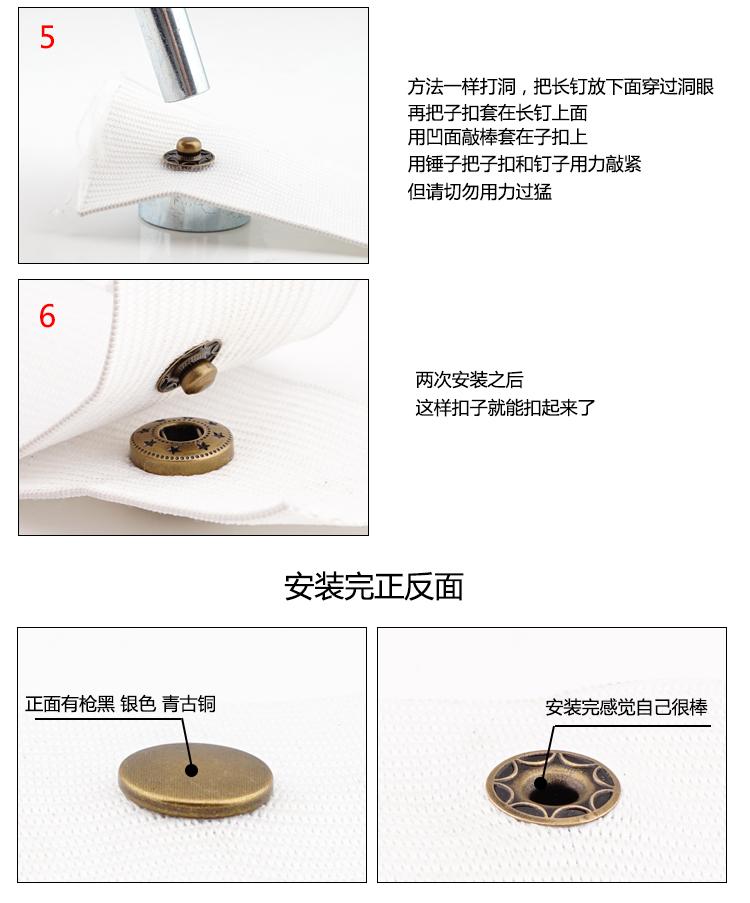 5

方法一样打洞，把长钉放下面穿过洞眼
再把子扣套在长钉上面
用凹面敲棒套在子扣上
用锤子把子扣和钉子用力敲紧
但请切勿用力过猛

6

两次安装之后
这样扣子就能扣起来了

安装完正反面

正面有枪黑 银色 青古铜

安装完感觉自己很棒