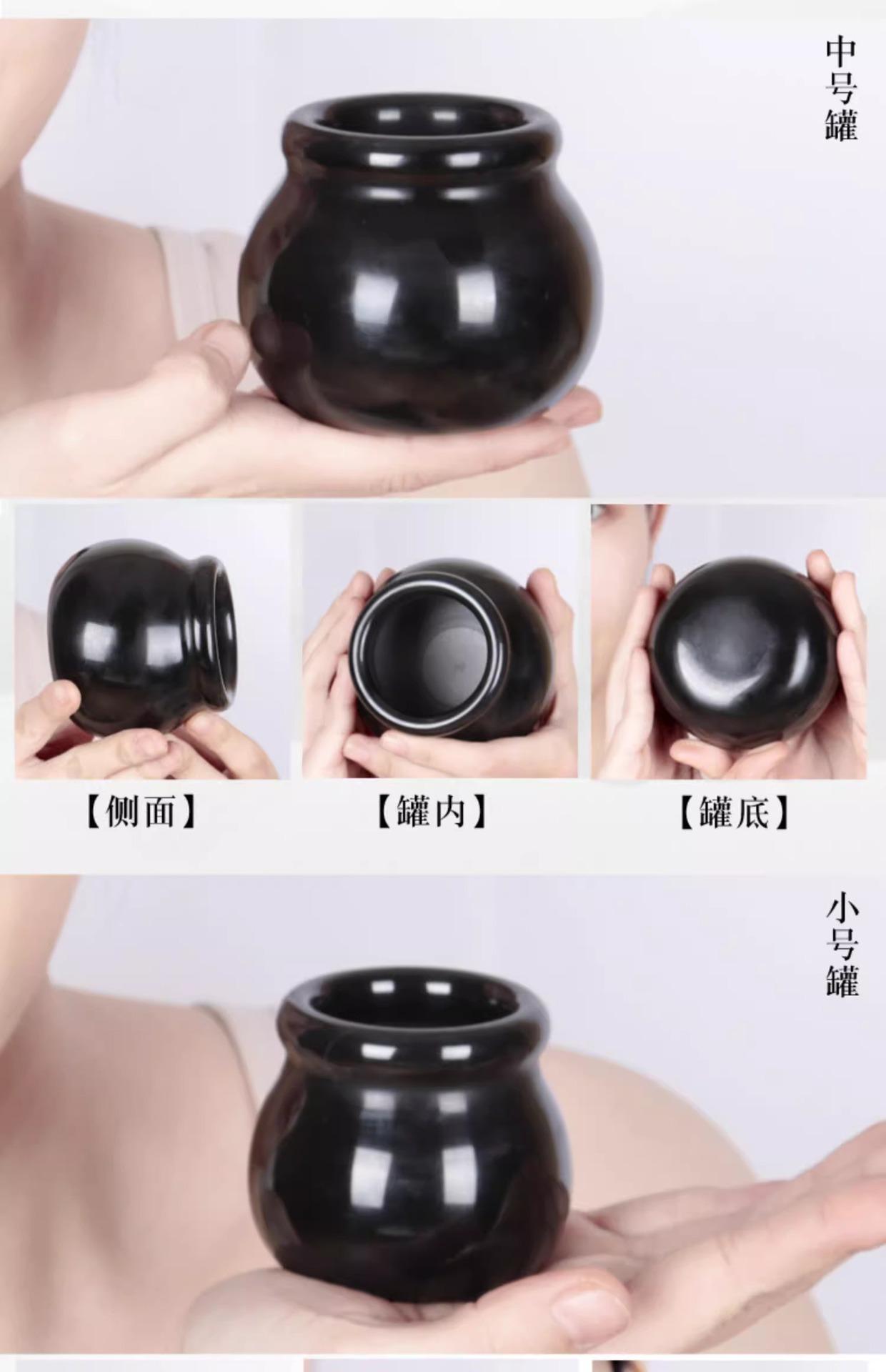 中号罐

【侧面】 【罐内】 【罐底】

小号罐