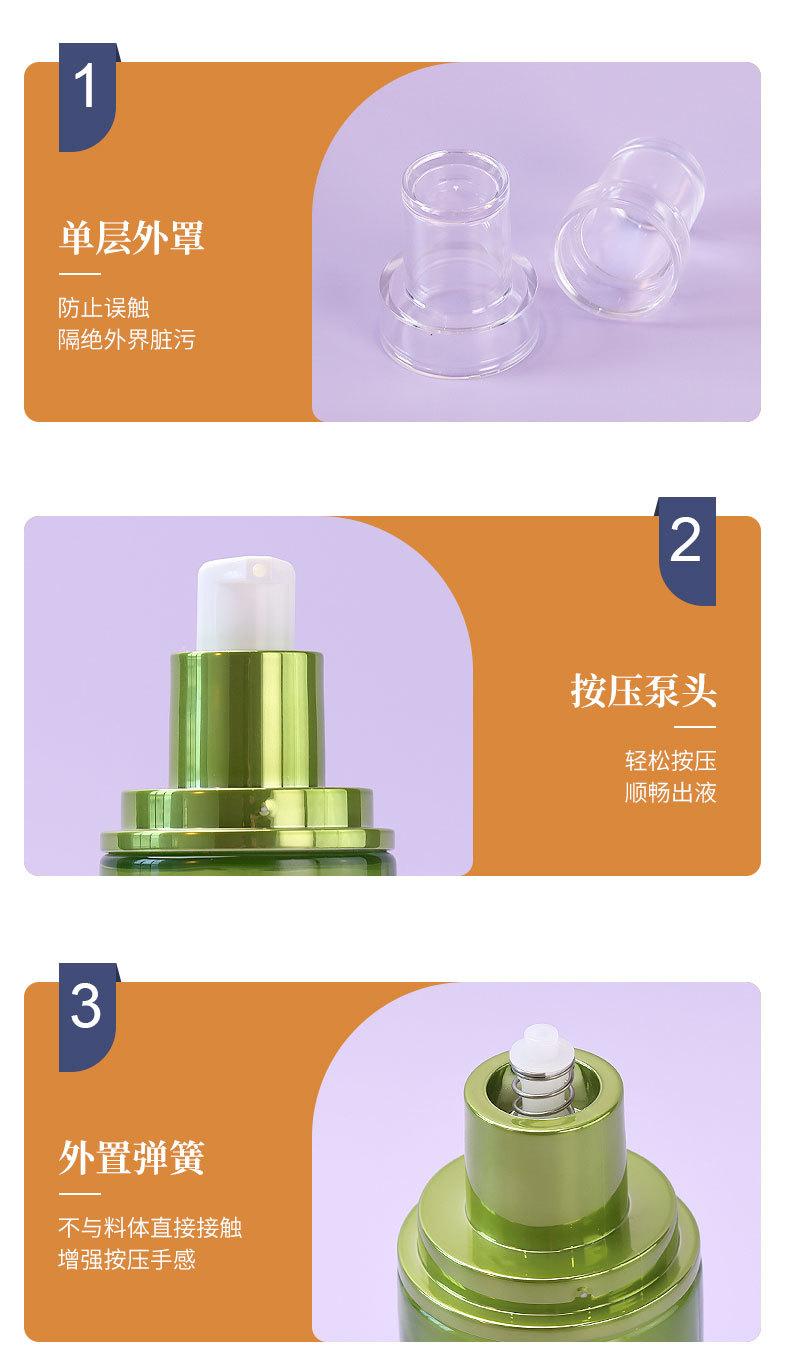 1

单层外罩

防止误触
隔绝外界脏污

2

按压泵头

轻松按压
顺畅出液

3

外置弹簧

不与料体直接接触
增强按压手感