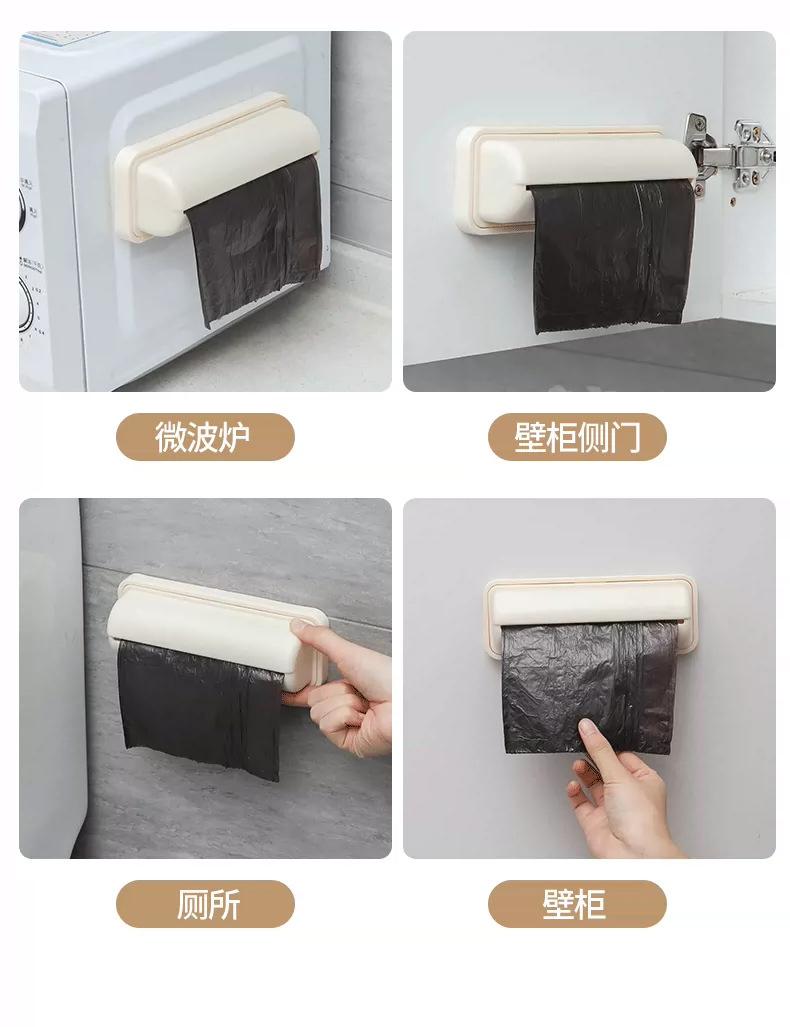 微波炉

壁柜侧门

厕所

壁柜