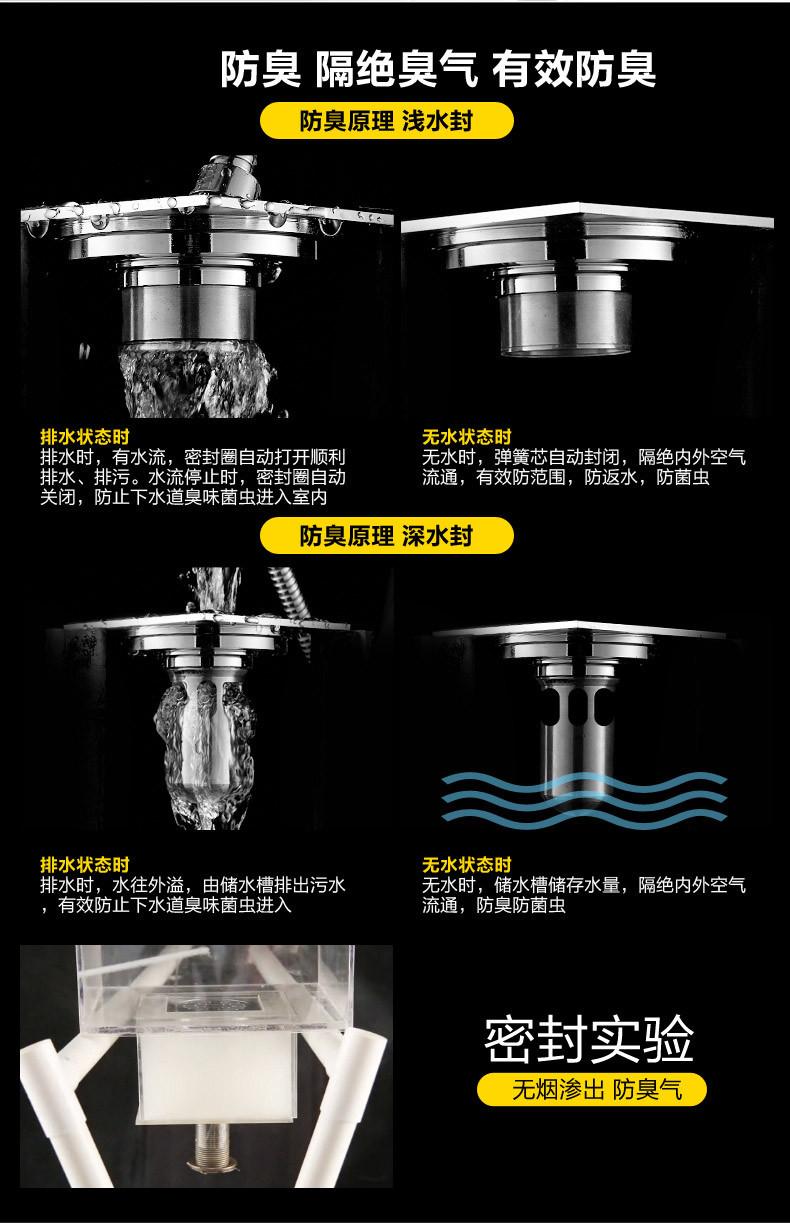 防臭 隔绝臭气 有效防臭

防臭原理 浅水封

排水状态时
排水时，有水流，密封圈自动打开顺利排水、排污。水流停止时，密封圈自动关闭，防止下水道臭味菌虫进入室内

无水状态时
无水时，弹簧芯自动封闭，隔绝内外空气流通，有效防范围，防返水，防菌虫

防臭原理 深水封

排水状态时
排水时，水往外溢，由储水槽排出污水，有效防止下水道臭味菌虫进入

无水状态时
无水时，储水槽储存水量，隔绝内外空气流通，防臭防菌虫

密封实验

无烟渗出 防臭气