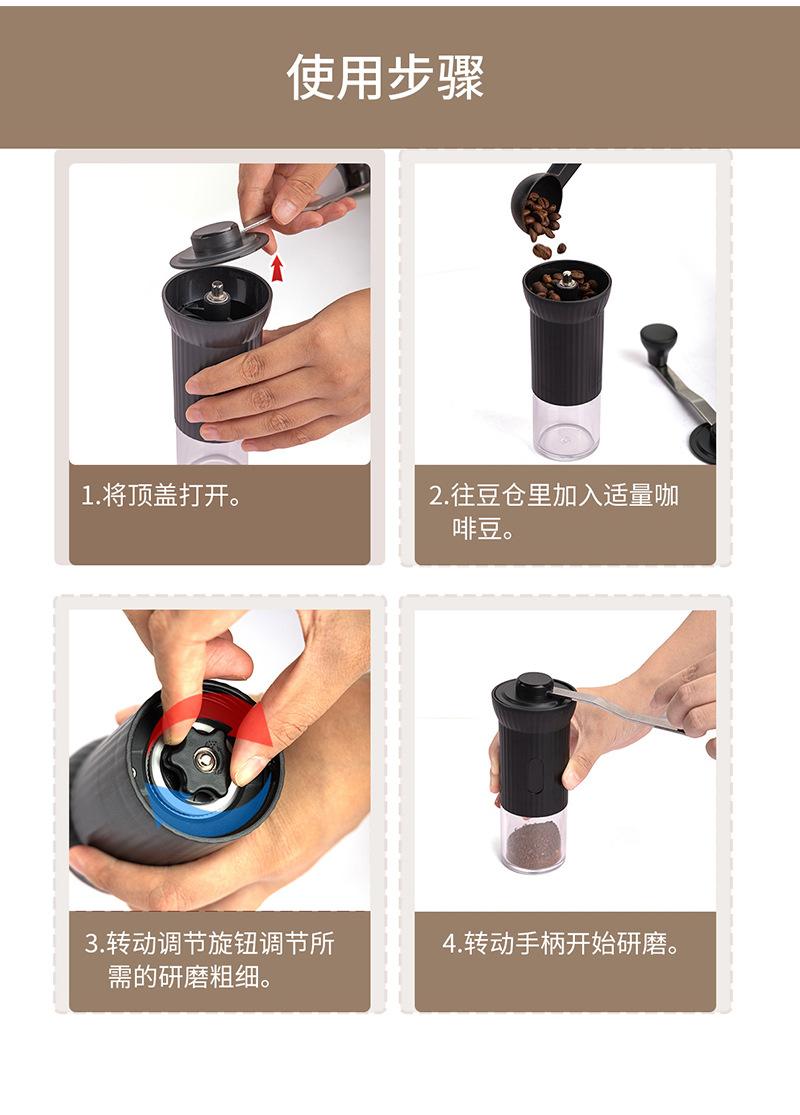 使用步骤

1.将顶盖打开。

2.往豆仓里加入适量咖啡豆。

3.转动调节旋钮调节所需的研磨粗细。

4.转动手柄开始研磨。