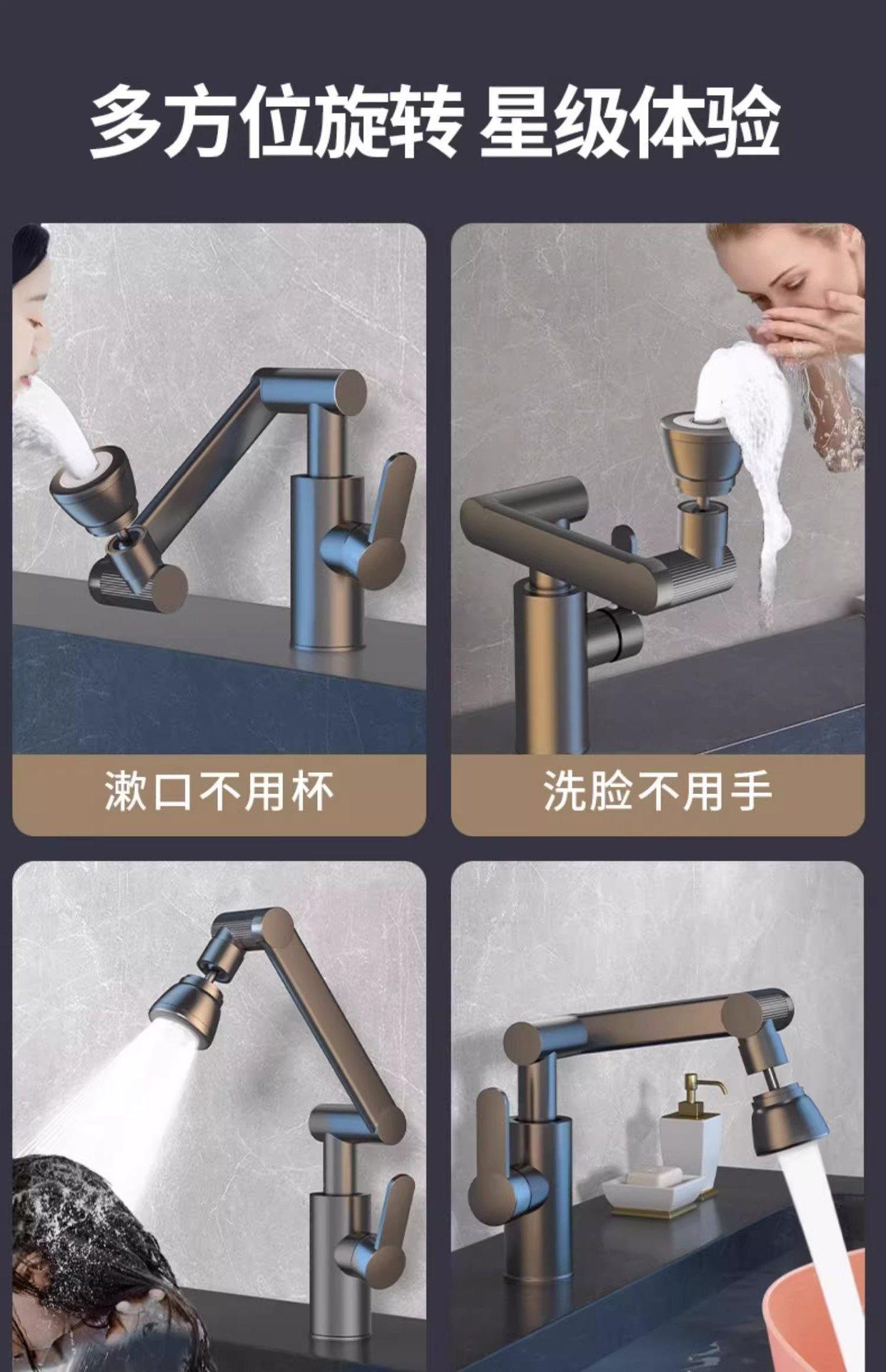 多方位旋转 星级体验

漱口不用杯

洗脸不用手