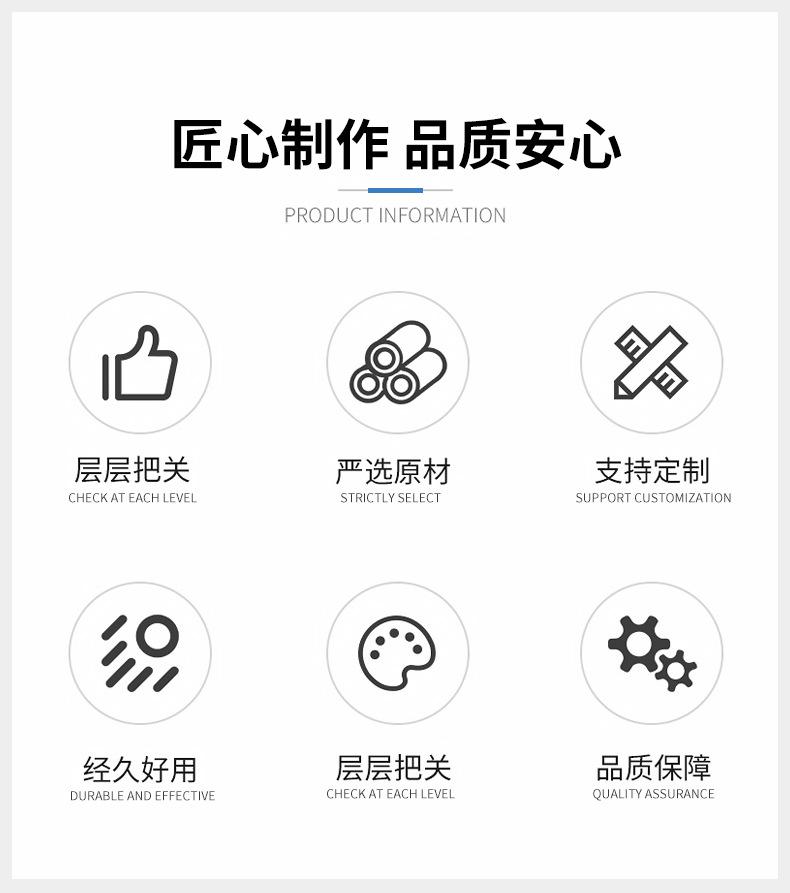 匠心制作 品质安心

PRODUCT INFORMATION

层层把关
CHECK AT EACH LEVEL

严选原材
STRICTLY SELECT

支持定制
SUPPORT CUSTOMIZATION

经久好用
DURABLE AND EFFECTIVE

层层把关
CHECK AT EACH LEVEL

品质保障
QUALITY ASSURANCE