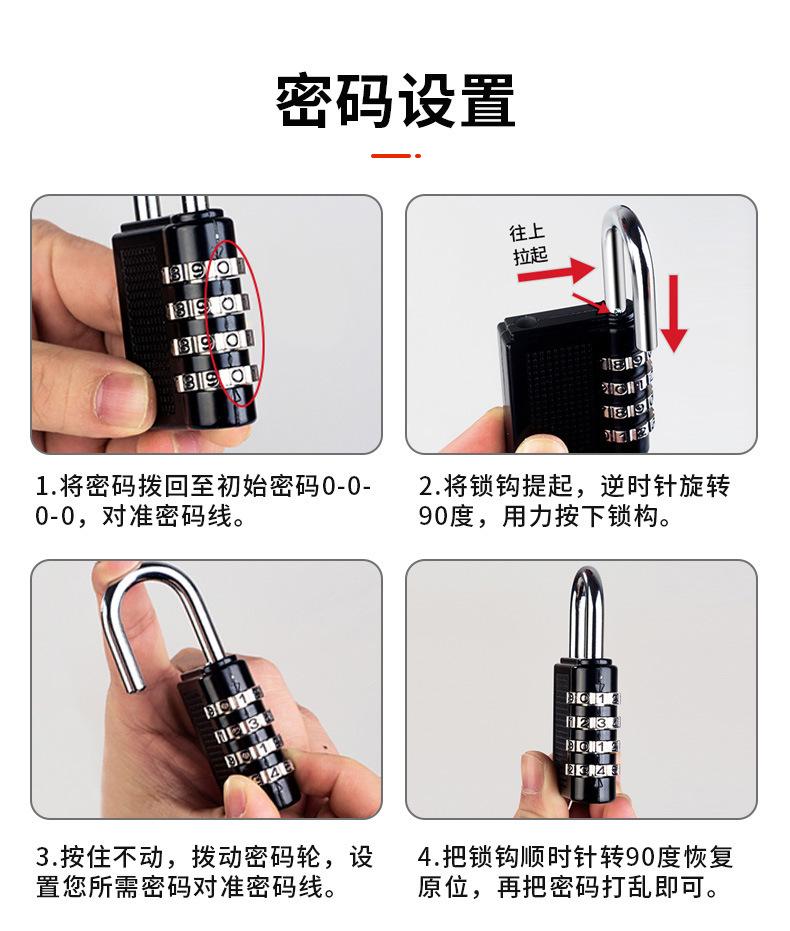 密码设置

往上拉起

1.将密码拨回至初始密码0-0-0-0，对准密码线。

2.将锁钩提起，逆时针旋转90度，用力按下锁构。

3.按住不动，拨动密码轮，设置您所需密码对准密码线。

4.把锁钩顺时针转90度恢复原位，再把密码打乱即可。