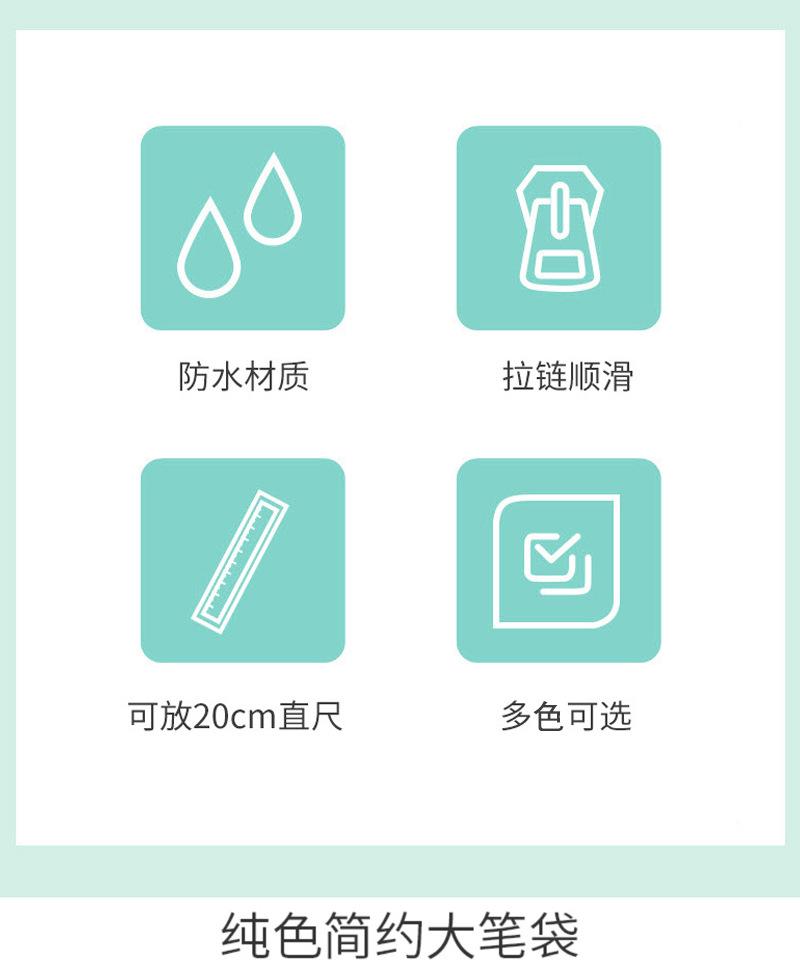 防水材质

拉链顺滑

可放20cm直尺

多色可选

纯色简约大笔袋