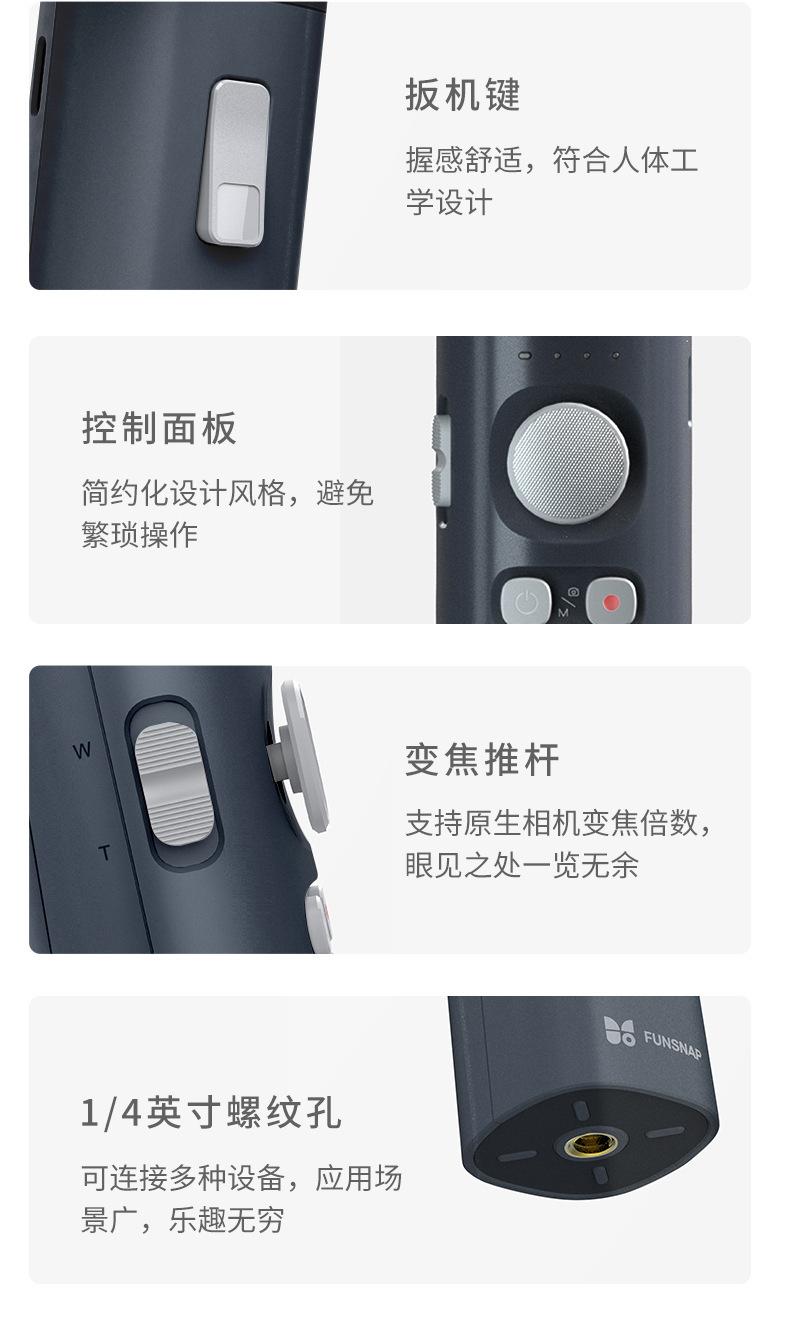 扳机键

握感舒适，符合人体工学设计

控制面板

简约化设计风格，避免繁琐操作

M

W

T

变焦推杆

支持原生相机变焦倍数，眼见之处一览无余

FUNSNAP

1/4英寸螺纹孔

可连接多种设备，应用场景广，乐趣无穷