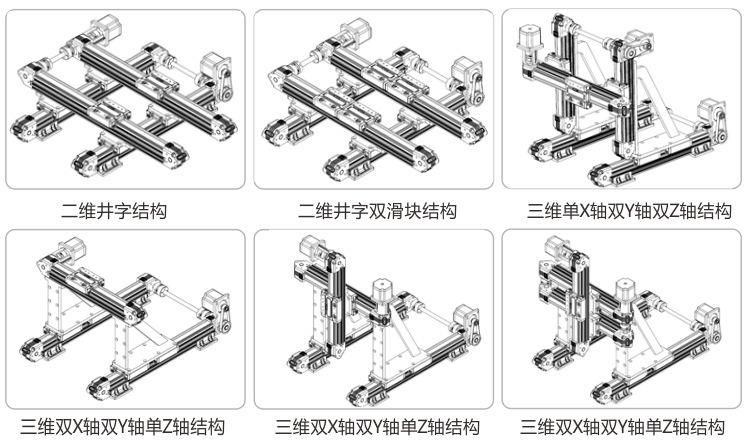 二维井字结构

二维井字双滑块结构

三维单X轴双Y轴双Z轴结构

三维双X轴双Y轴单Z轴结构

三维双X轴双Y轴单Z轴结构

三维双X轴双Y轴单Z轴结构