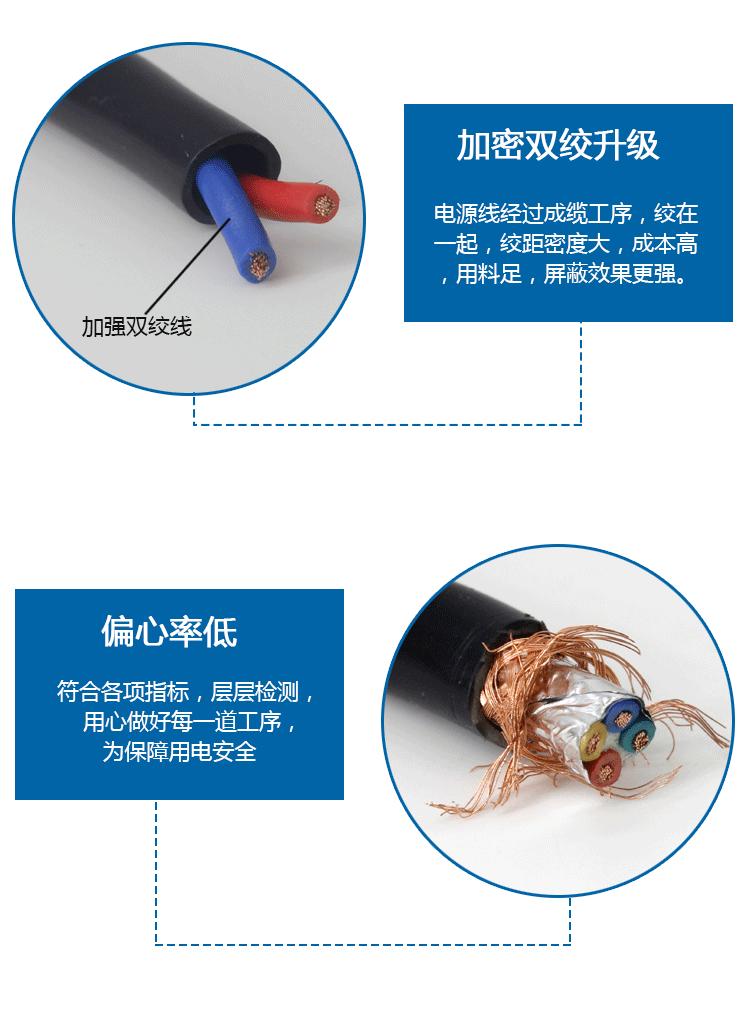 加强双绞线

加密双绞升级

电源线经过成缆工序，绞在一起，绞距密度大，成本高，用料足，屏蔽效果更强。

偏心率低

符合各项指标，层层检测，用心做好每一道工序，为保障用电安全