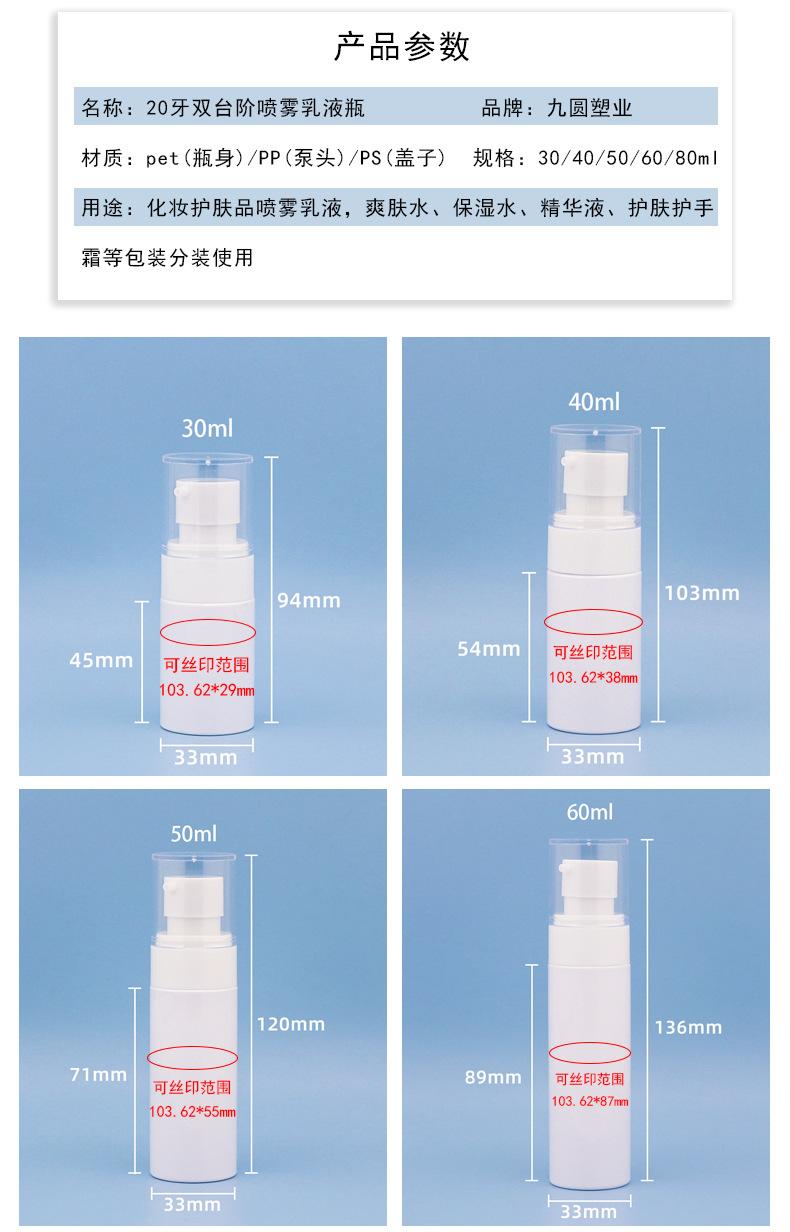 产品参数

名称：20牙双台阶喷雾乳液瓶　　品牌：九圆塑业

材质：pet(瓶身)/PP(泵头)/PS(盖子)　规格：30/40/50/60/80ml

用途：化妆护肤品喷雾乳液，爽肤水、保湿水、精华液、护肤护手霜等包装分装使用

30ml
94mm
45mm
可丝印范围
103.62*29mm
33mm

40ml
103mm
54mm
可丝印范围
103.62*38mm
33mm

50ml
120mm
71mm
可丝印范围
103.62*55mm
33mm

60ml
136mm
89mm
可丝印范围
103.62*87mm
33mm