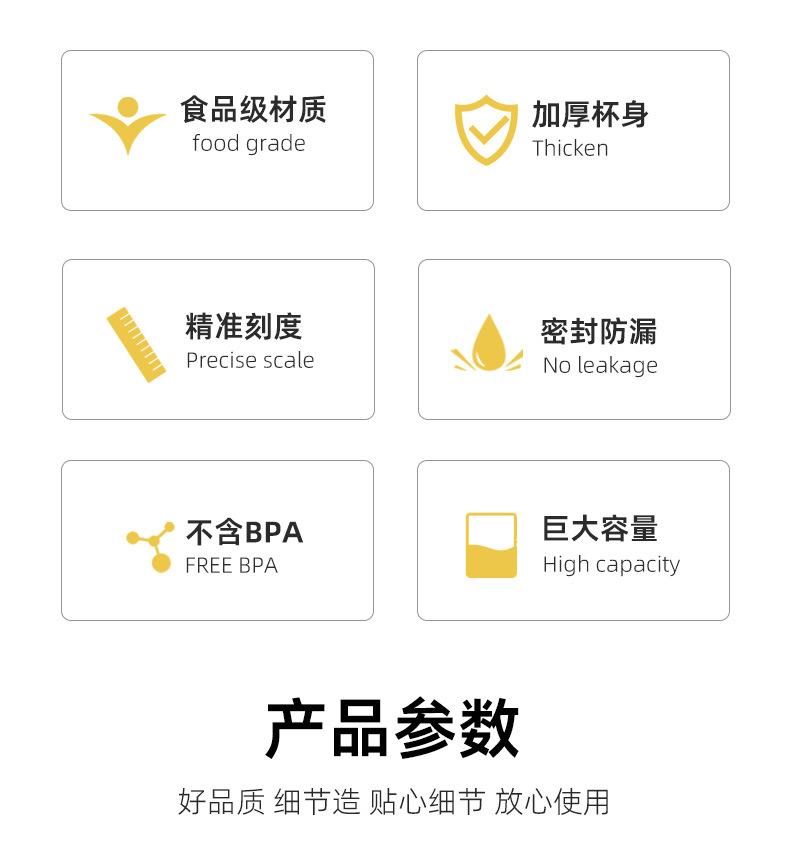 食品级材质
food grade

加厚杯身
Thicken

精准刻度
Precise scale

密封防漏
No leakage

不含BPA
FREE BPA

巨大容量
High capacity

产品参数

好品质 细节造 贴心细节 放心使用