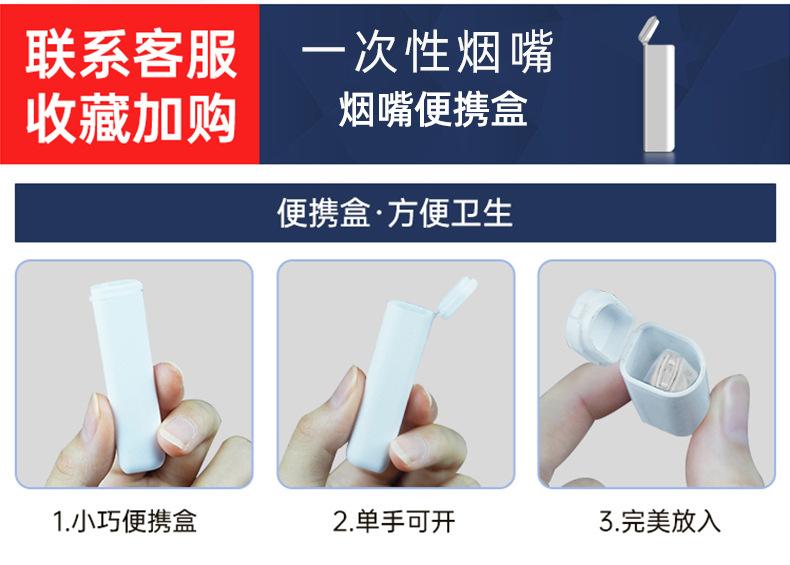 联系客服
收藏加购

一次性烟嘴
烟嘴便携盒

便携盒·方便卫生

1.小巧便携盒

2.单手可开

3.完美放入