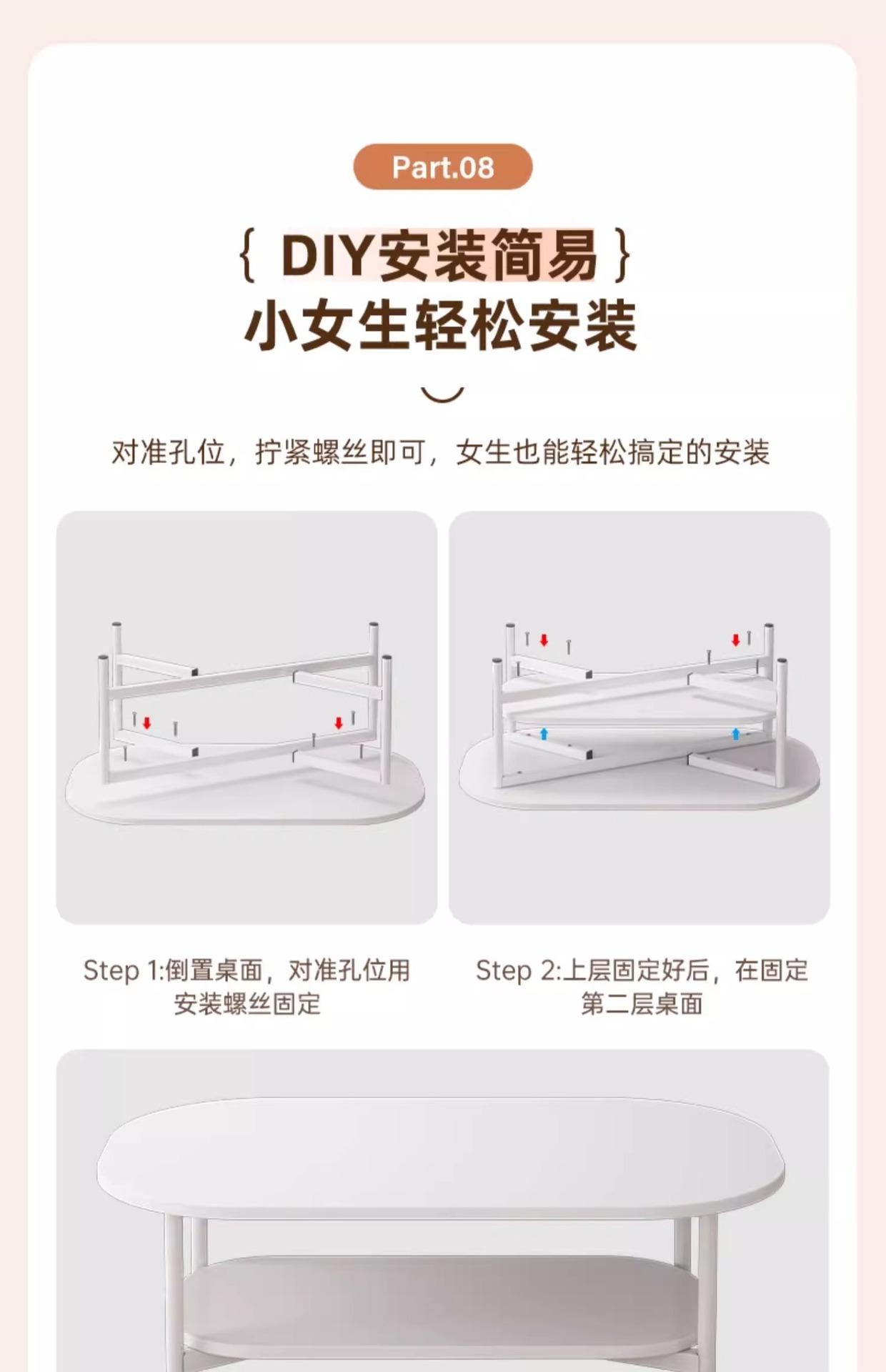 Part.08

{ DIY安装简易 }
小女生轻松安装

对准孔位，拧紧螺丝即可，女生也能轻松搞定的安装

Step 1:倒置桌面，对准孔位用安装螺丝固定

Step 2:上层固定好后，在固定第二层桌面