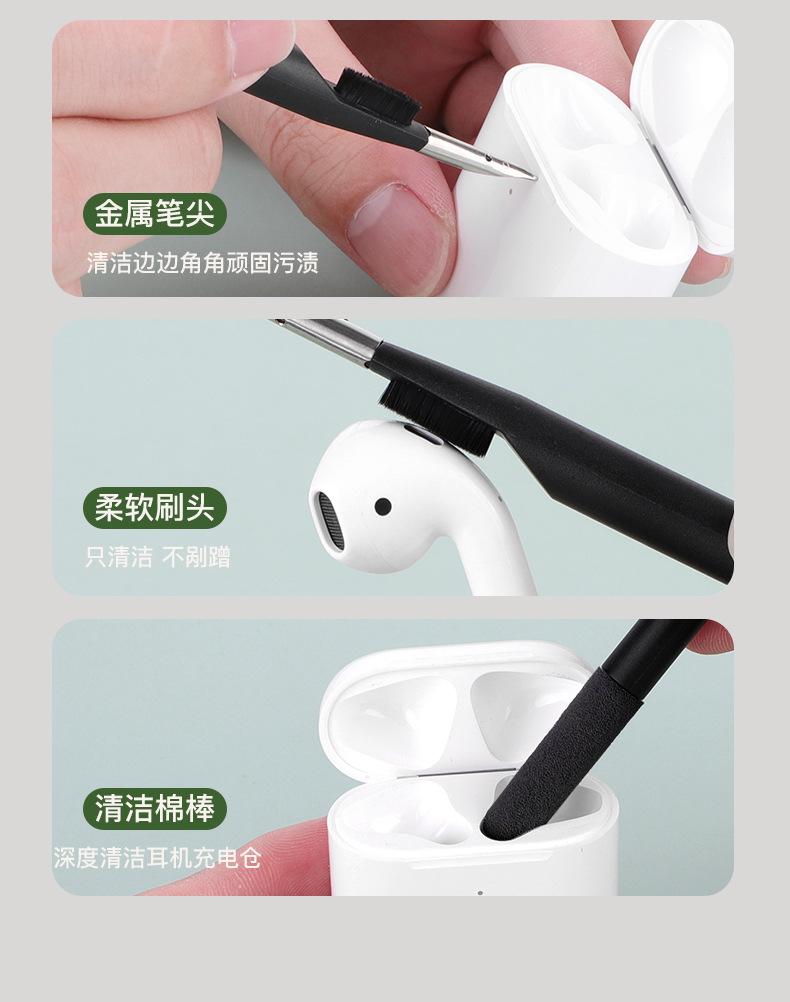 金属笔尖
清洁边边角角顽固污渍

柔软刷头
只清洁 不剐蹭

清洁棉棒
深度清洁耳机充电仓