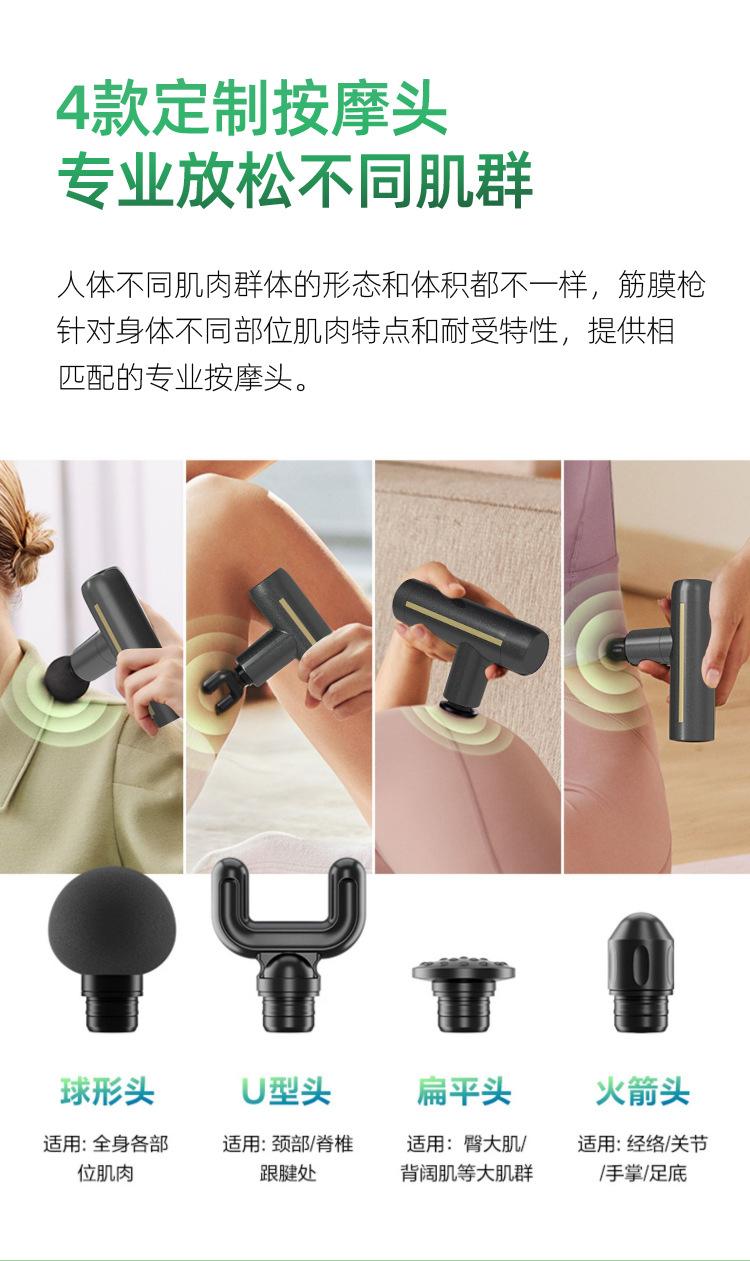 4款定制按摩头
专业放松不同肌群

人体不同肌肉群体的形态和体积都不一样，筋膜枪针对身体不同部位肌肉特点和耐受特性，提供相匹配的专业按摩头。

球形头
适用: 全身各部位肌肉

U型头
适用: 颈部/脊椎跟腱处

扁平头
适用: 臀大肌/背阔肌等大肌群

火箭头
适用: 经络/关节/手掌/足底