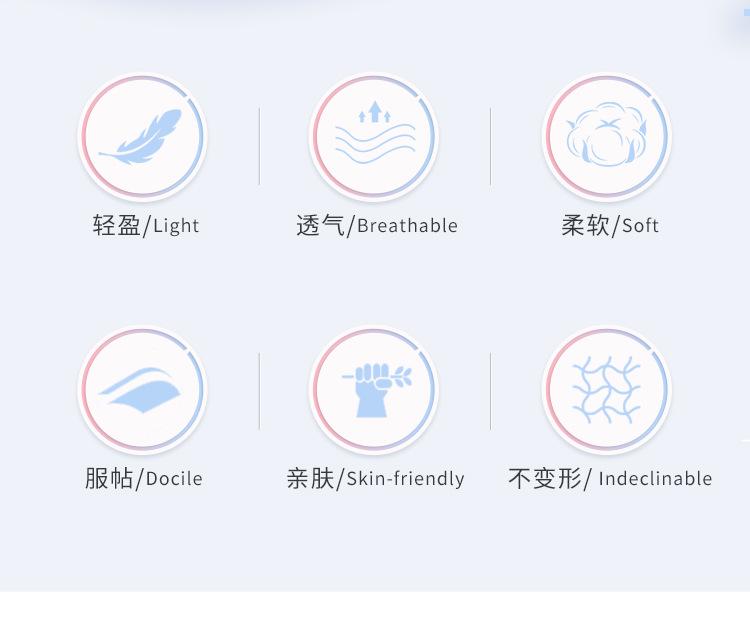 轻盈/Light

透气/Breathable

柔软/Soft

服帖/Docile

亲肤/Skin-friendly

不变形/ Indeclinable