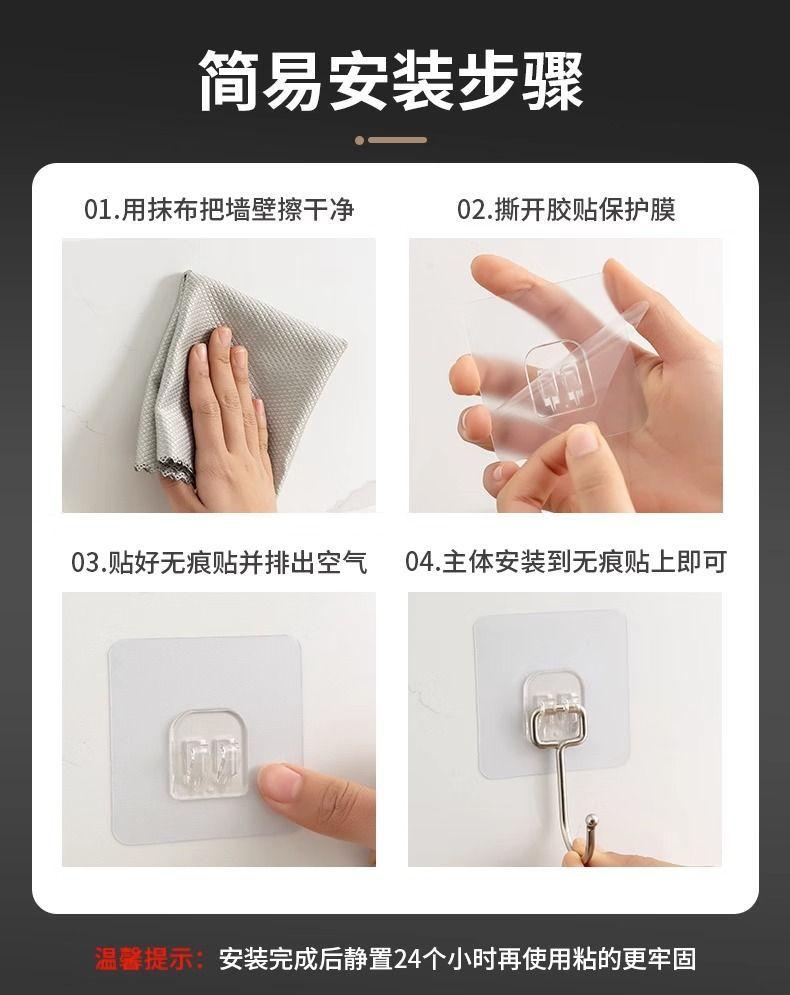 简易安装步骤

01.用抹布把墙壁擦干净

02.撕开胶贴保护膜

03.贴好无痕贴并排出空气

04.主体安装到无痕贴上即可

温馨提示：安装完成后静置24个小时再使用粘的更牢固