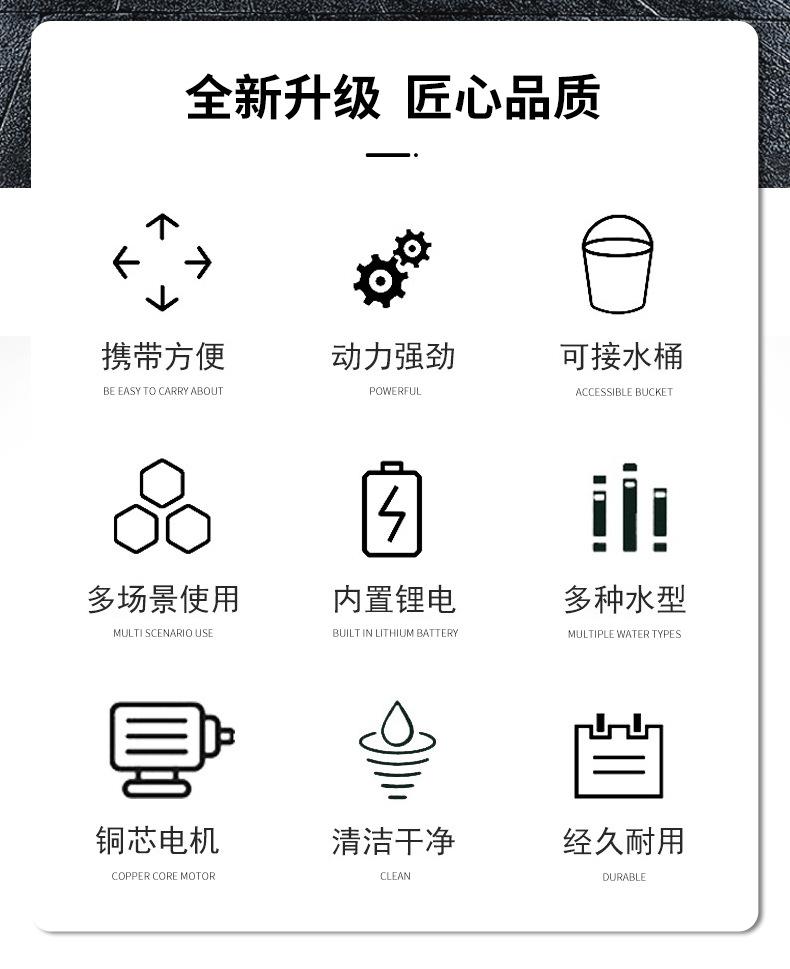 全新升级 匠心品质

携带方便
BE EASY TO CARRY ABOUT

动力强劲
POWERFUL

可接水桶
ACCESSIBLE BUCKET

多场景使用
MULTI SCENARIO USE

内置锂电
BUILT IN LITHIUM BATTERY

多种水型
MULTIPLE WATER TYPES

铜芯电机
COPPER CORE MOTOR

清洁干净
CLEAN

经久耐用
DURABLE