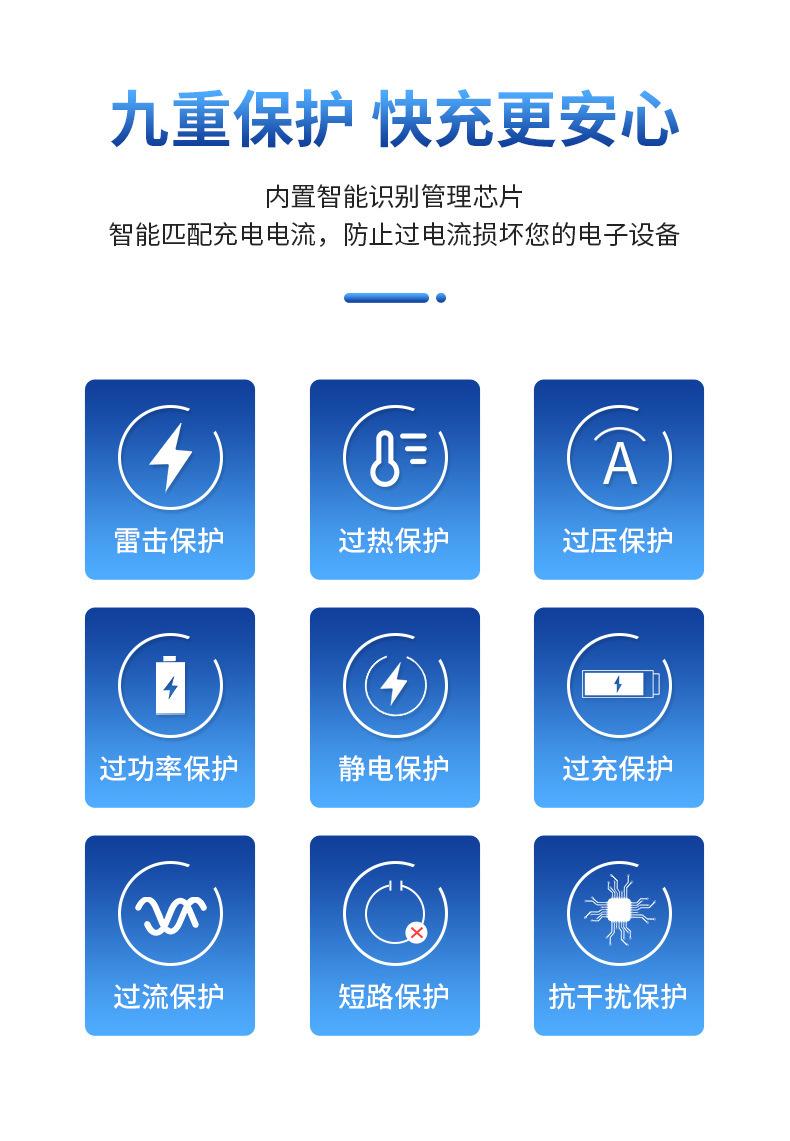 九重保护 快充更安心

内置智能识别管理芯片
智能匹配充电电流，防止过电流损坏您的电子设备

A
雷击保护

过热保护

过压保护

过功率保护

静电保护

过充保护

过流保护

短路保护

抗干扰保护