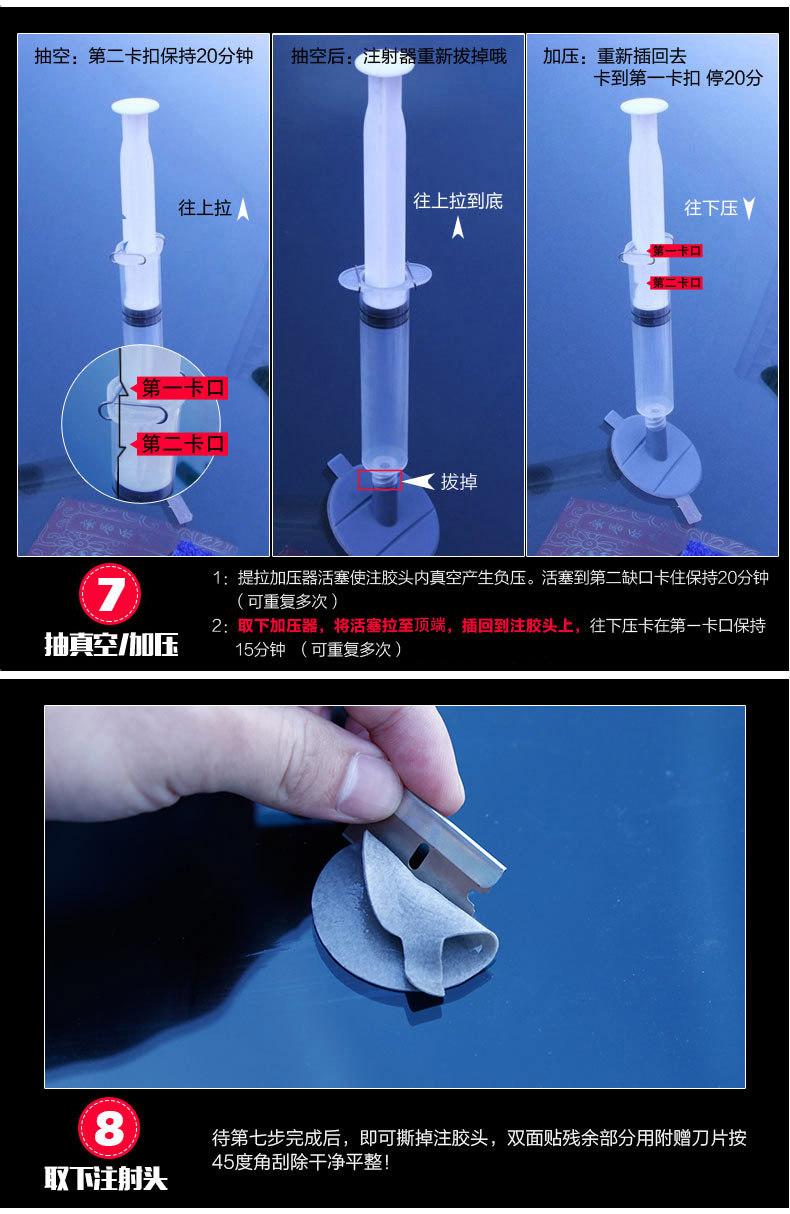 抽空：第二卡扣保持20分钟

往上拉

第一卡口

第二卡口

抽空后：注射器重新拔掉哦

往上拉到底

拔掉

加压：重新插回去
卡到第一卡扣 停20分

往下压

第一卡口

第二卡口

7
抽真空/加压

1：提拉加压器活塞使注胶头内真空产生负压。活塞到第二缺口卡住保持20分钟（可重复多次）

2：取下加压器，将活塞拉至顶端，插回到注胶头上，往下压卡在第一卡口保持15分钟 （可重复多次）

8
取下注射头

待第七步完成后，即可撕掉注胶头，双面贴残余部分用附赠刀片按45度角刮除干净平整！