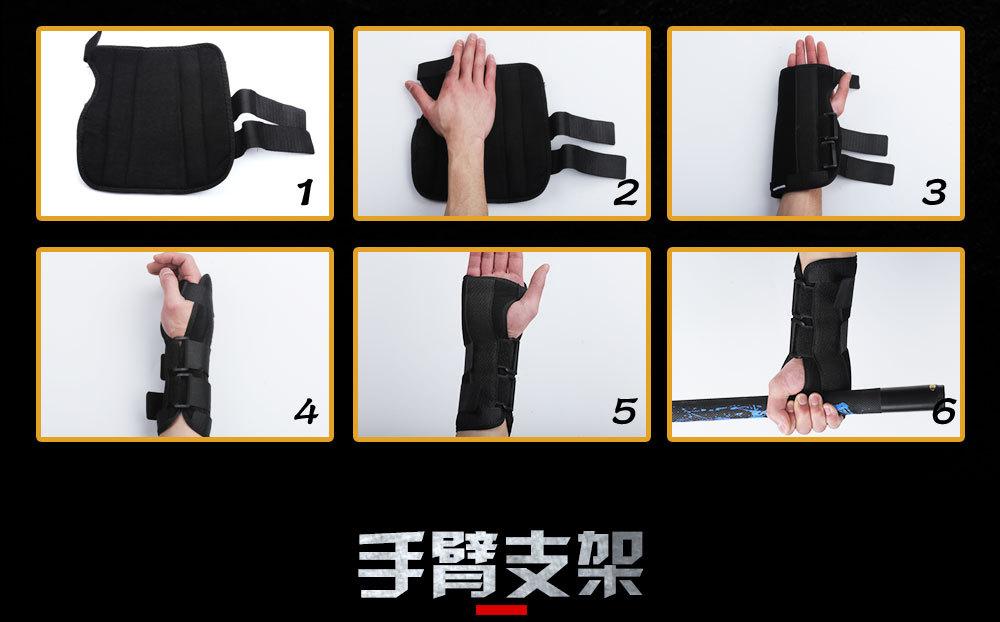 1

2

3

4

5

6

手臂支架