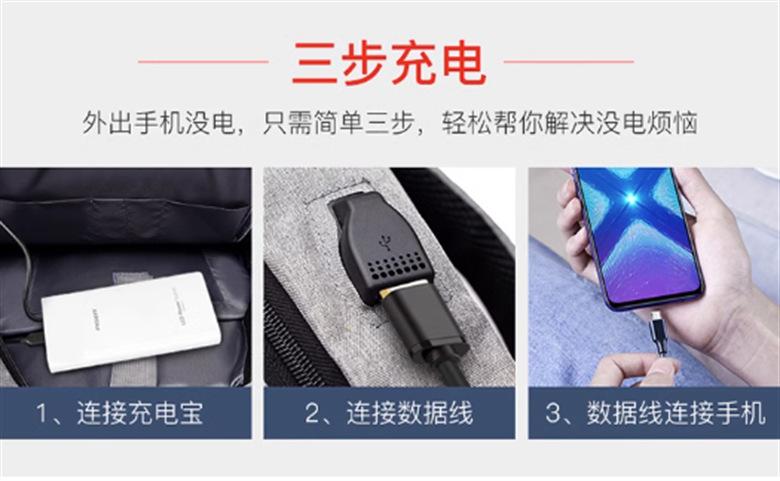 三步充电

外出手机没电，只需简单三步，轻松帮你解决没电烦恼

1、连接充电宝

2、连接数据线

3、数据线连接手机