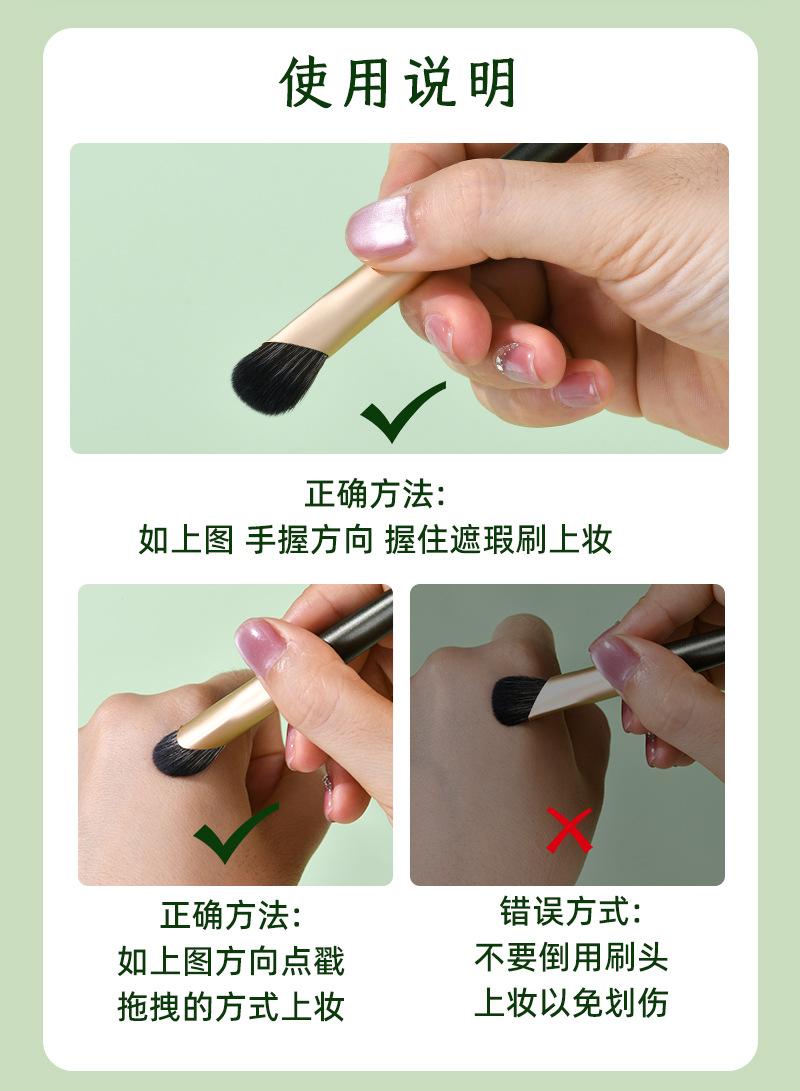 使用说明

正确方法:
如上图 手握方向 握住遮瑕刷上妆

正确方法:
如上图方向点戳
拖拽的方式上妆

错误方式:
不要倒用刷头
上妆以免划伤