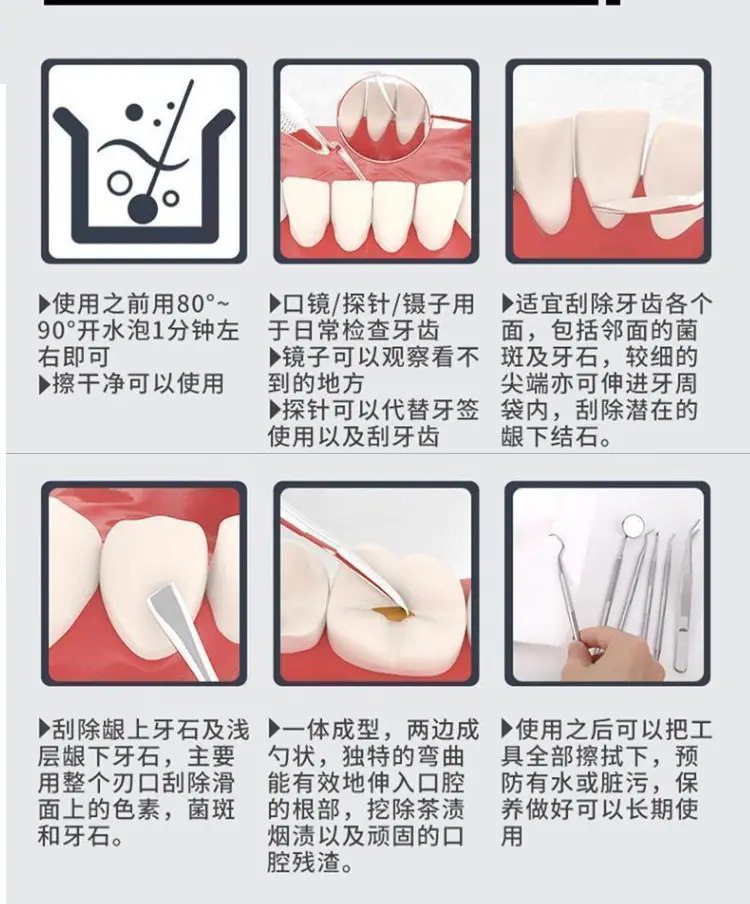 ▶使用之前用80°~90°开水泡1分钟左右即可
▶擦干净可以使用

▶口镜/探针/镊子用于日常检查牙齿
▶镜子可以观察看不到的地方
▶探针可以代替牙签使用以及刮牙齿

▶适宜刮除牙齿各个面，包括邻面的菌斑及牙石，较细的尖端亦可伸进牙周袋内，刮除潜在的龈下结石。

▶刮除龈上牙石及浅层龈下牙石，主要用整个刃口刮除滑面上的色素，菌斑和牙石。

▶一体成型，两边成勺状，独特的弯曲能有效地伸入口腔的根部，挖除茶渍烟渍以及顽固的口腔残渣。

▶使用之后可以把工具全部擦拭下，预防有水或脏污，保养做好可以长期使用